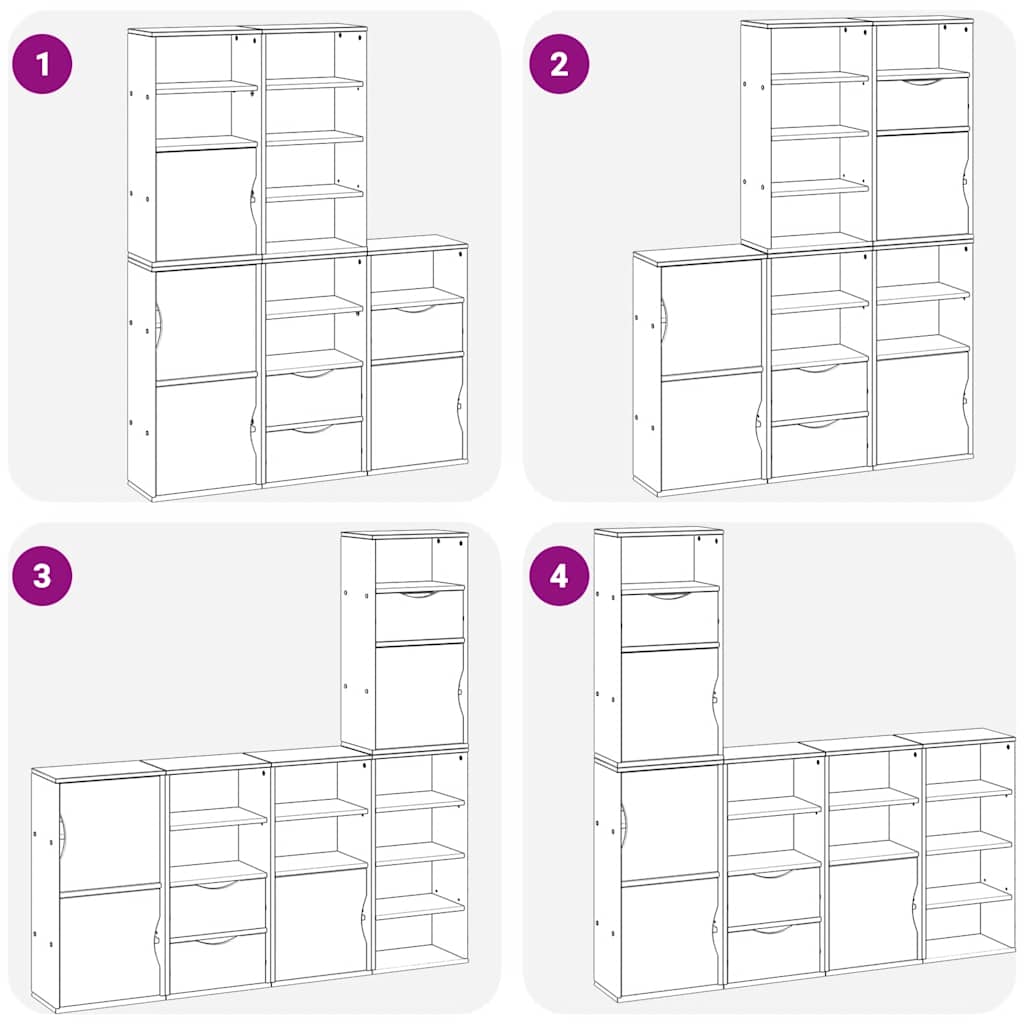 1

2

3

4