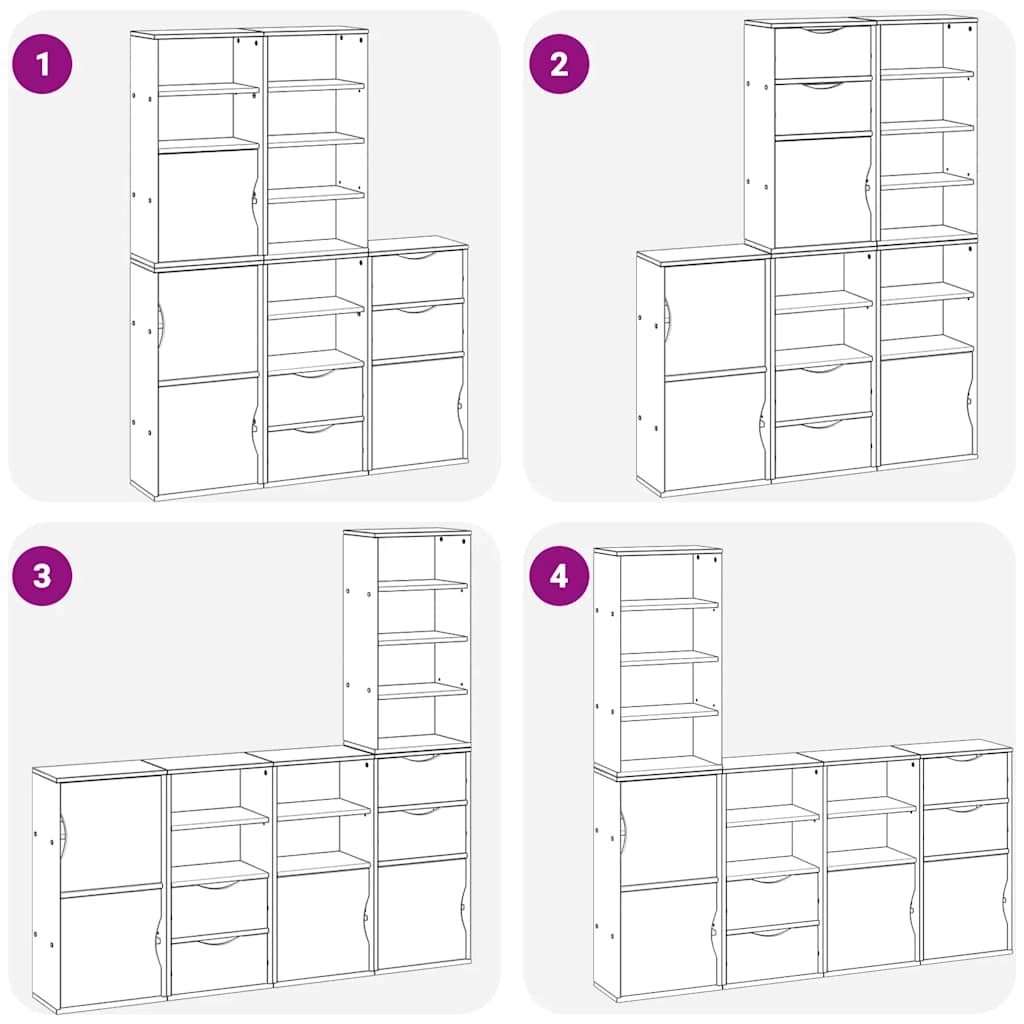 1

2

3

4