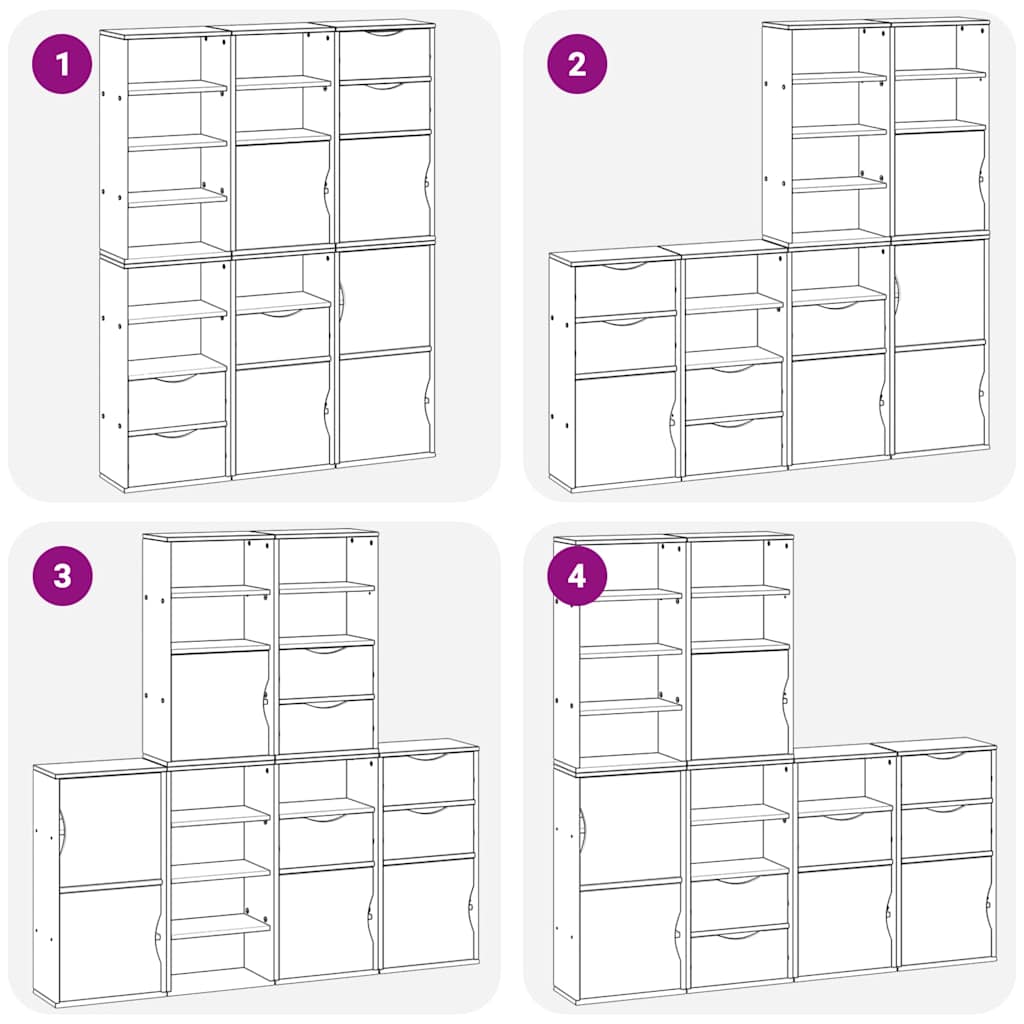 1

2

3

4