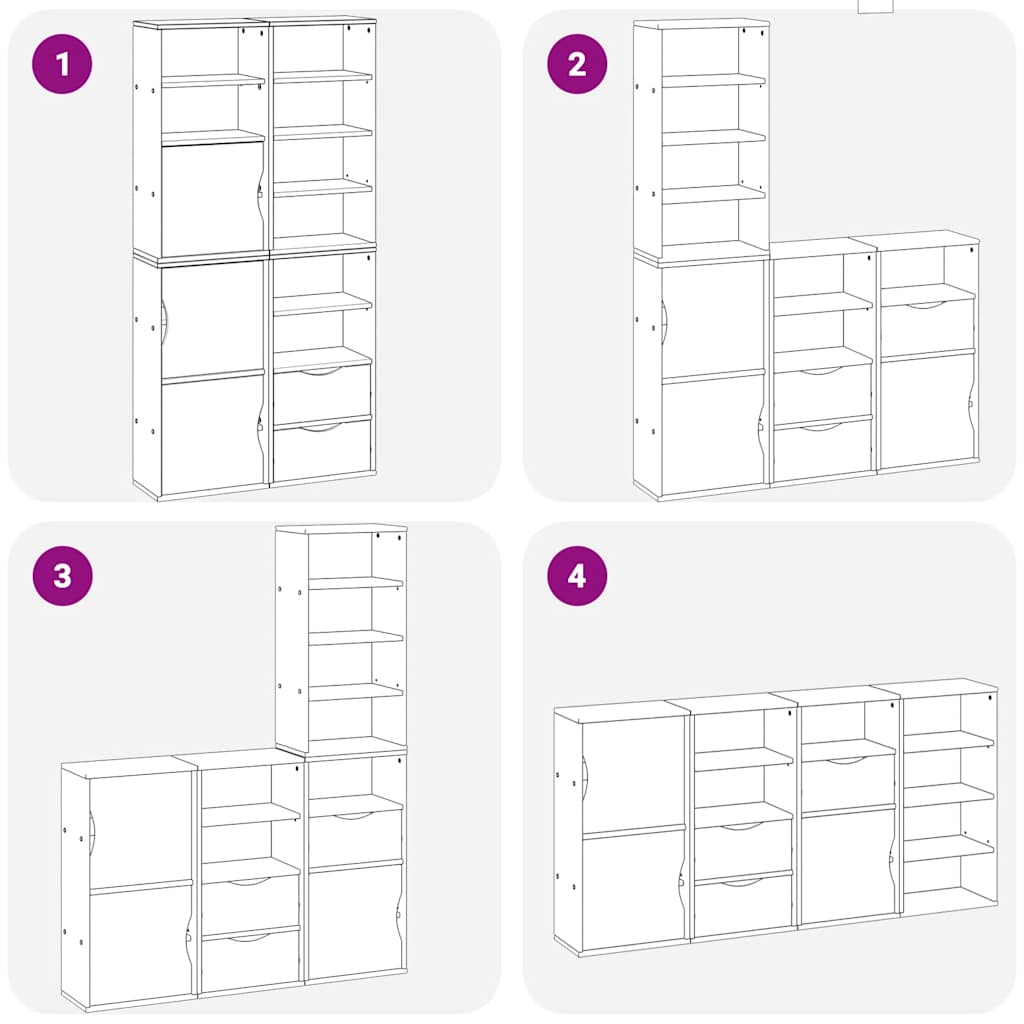 1

2

3

4