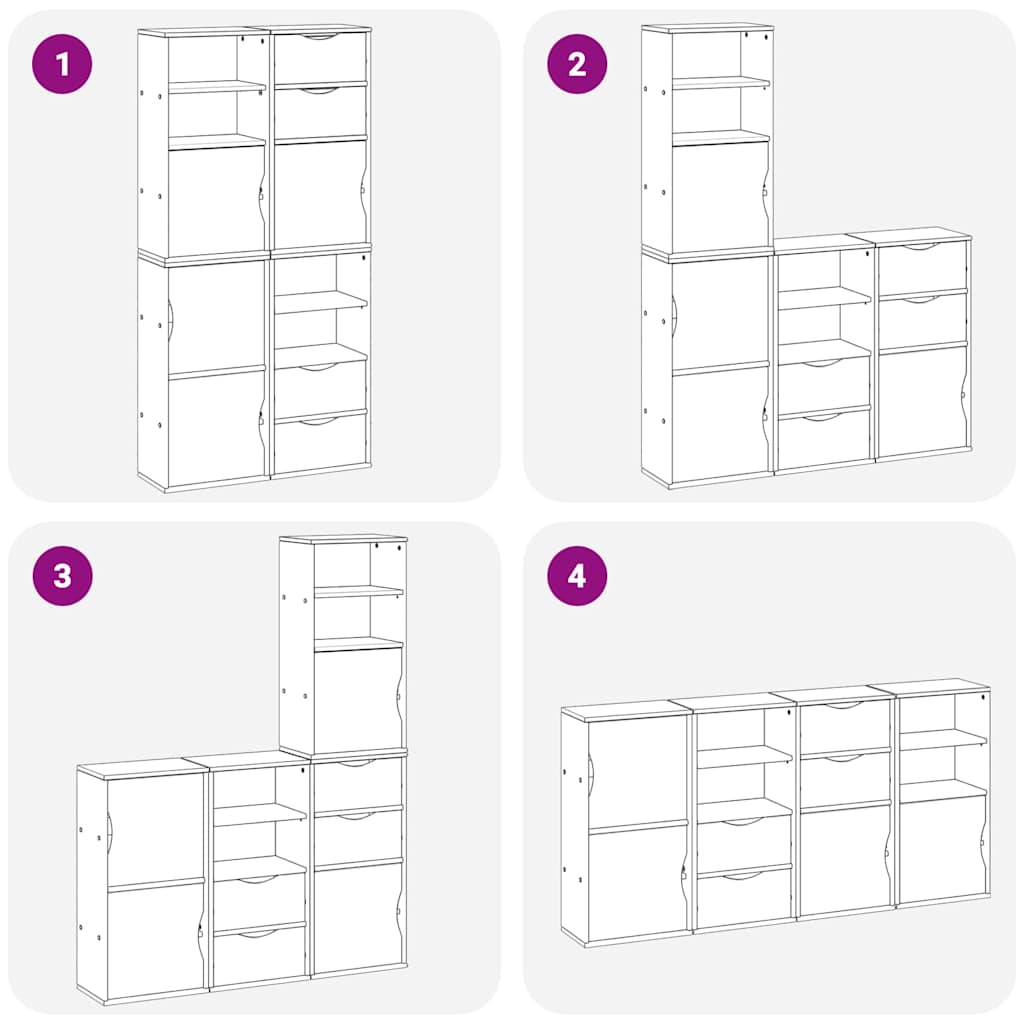 1

2

3

4