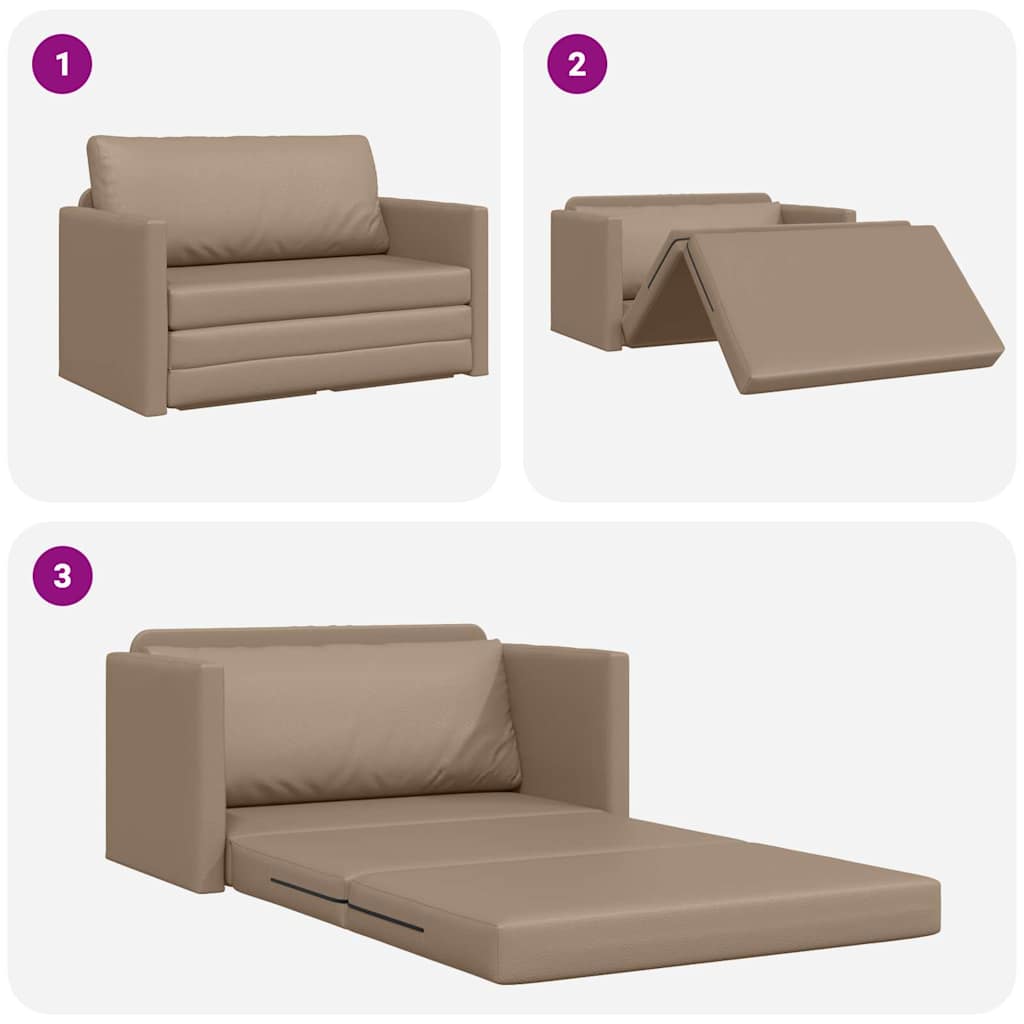 1

2

3