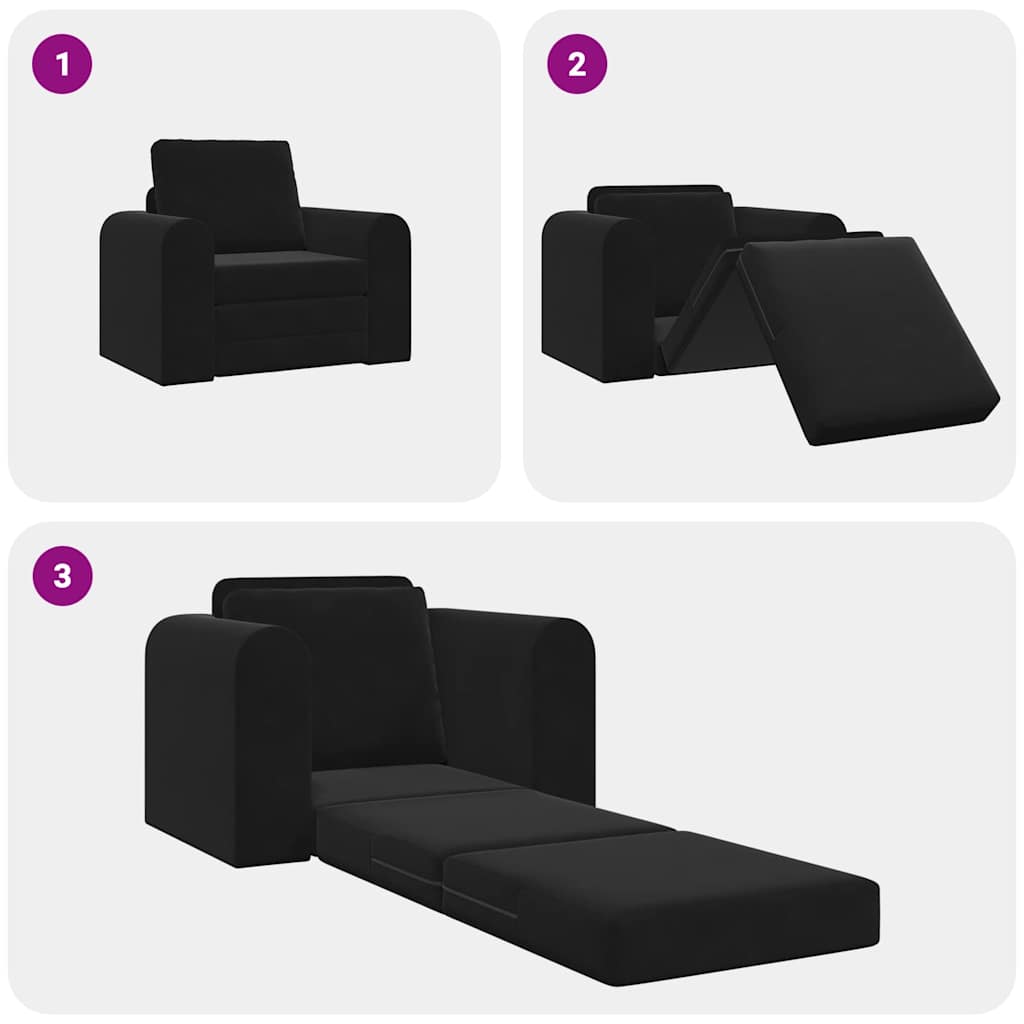 1

2

3