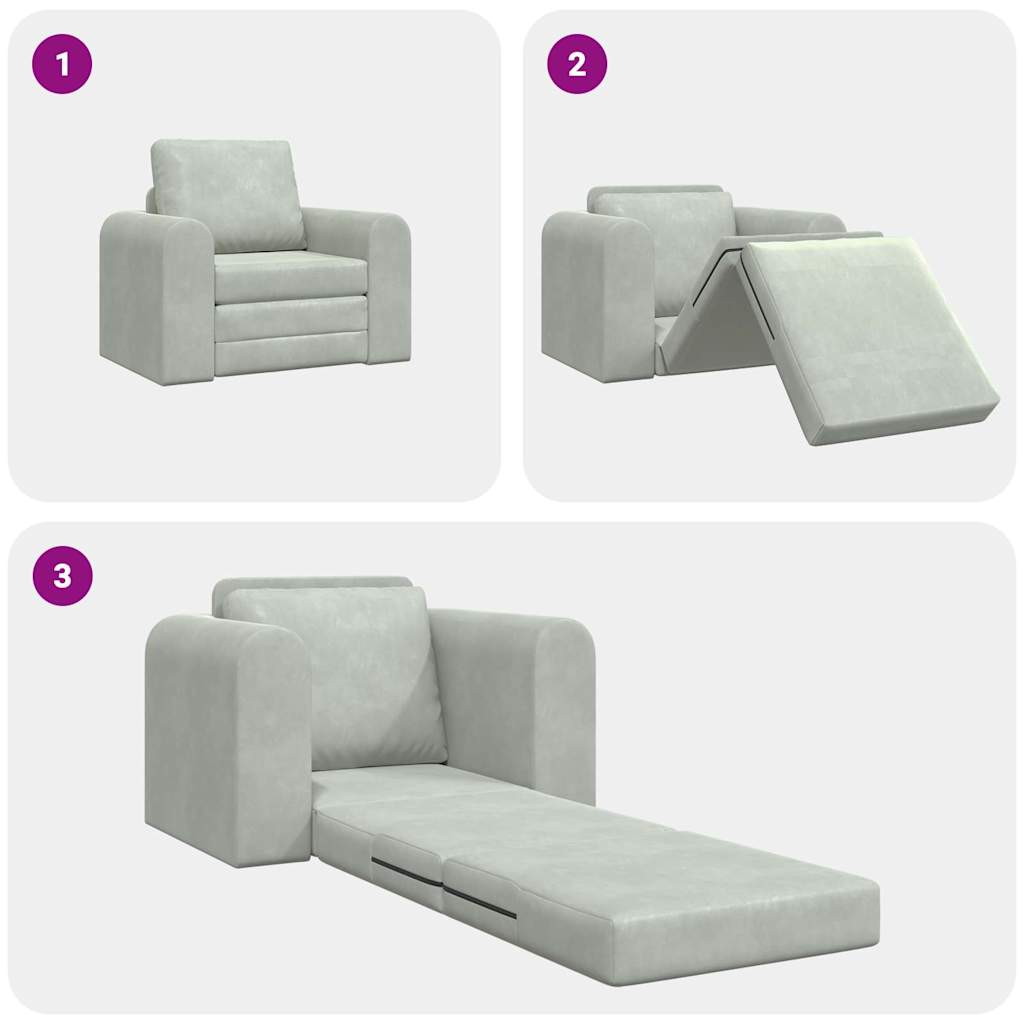 1

2

3