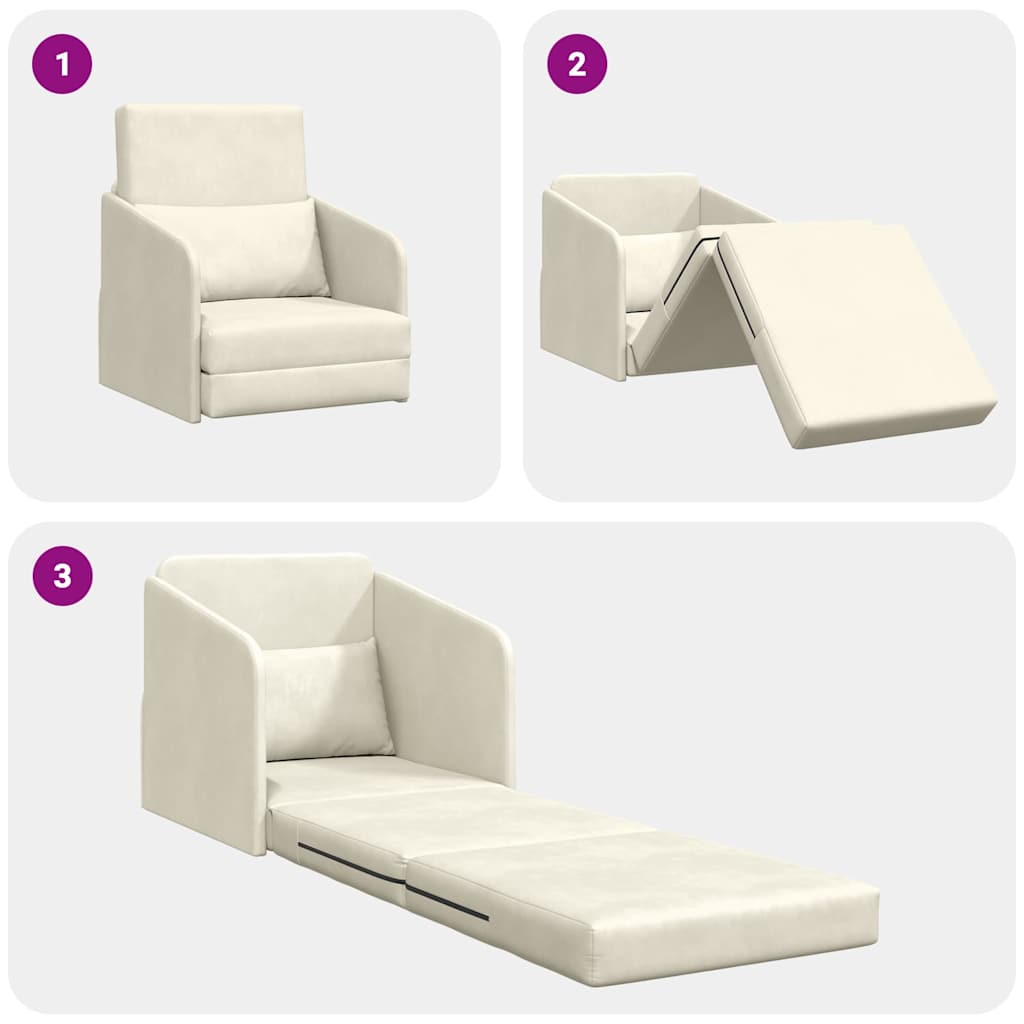 1

2

3