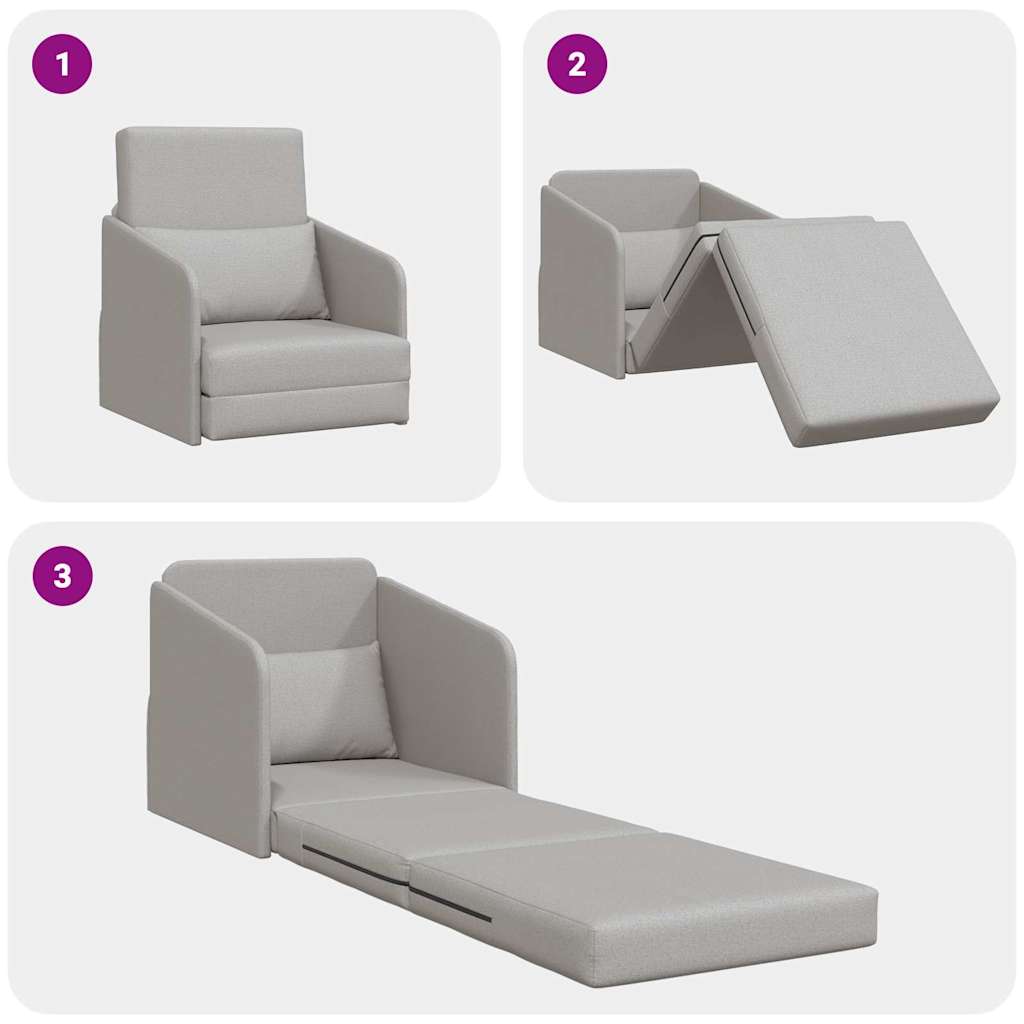 1

2

3