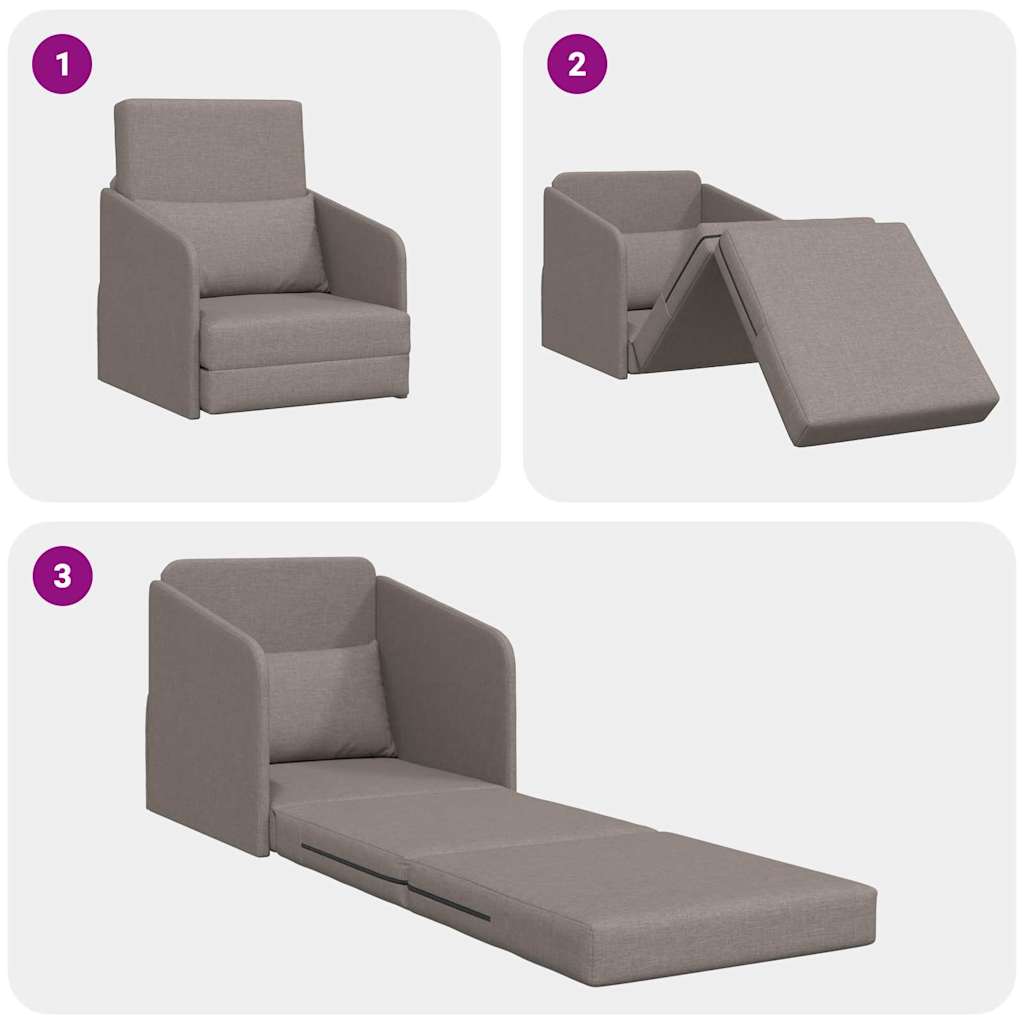 1

2

3