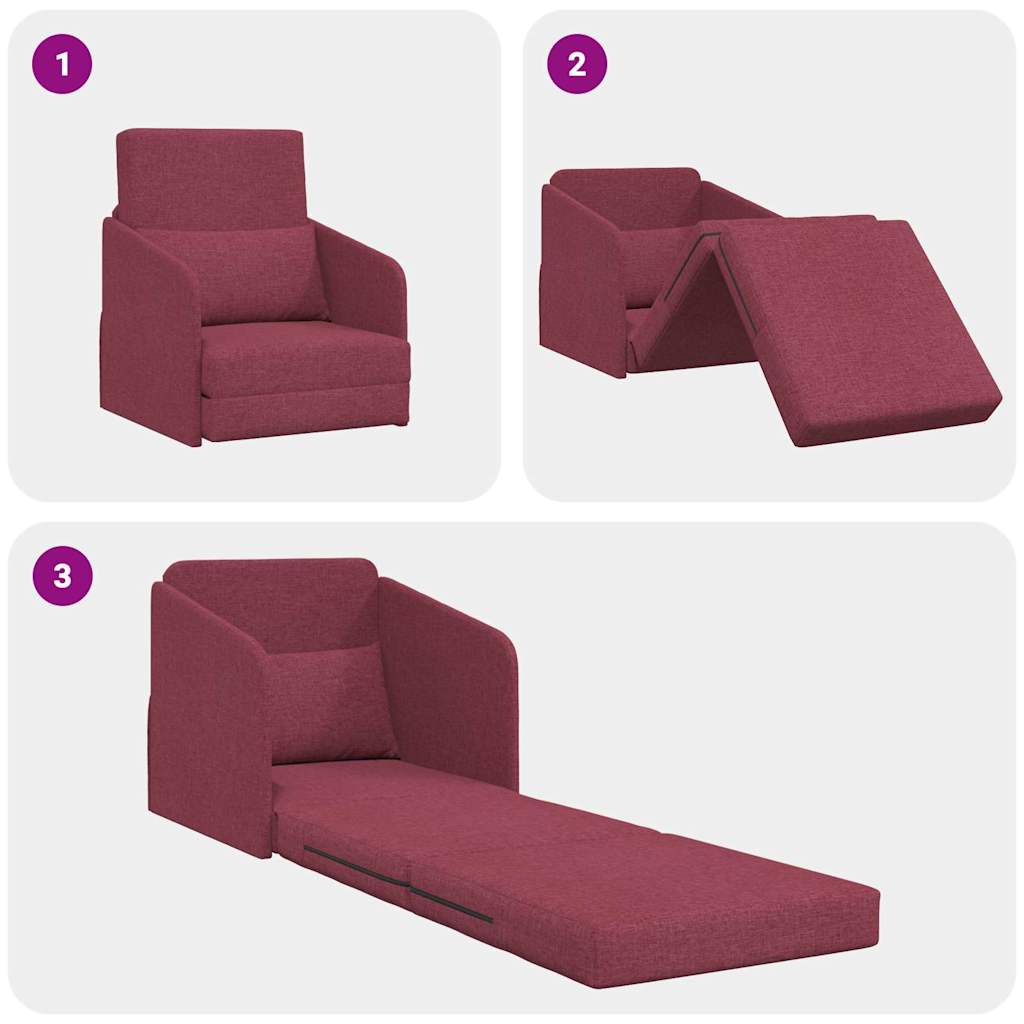 1

2

3