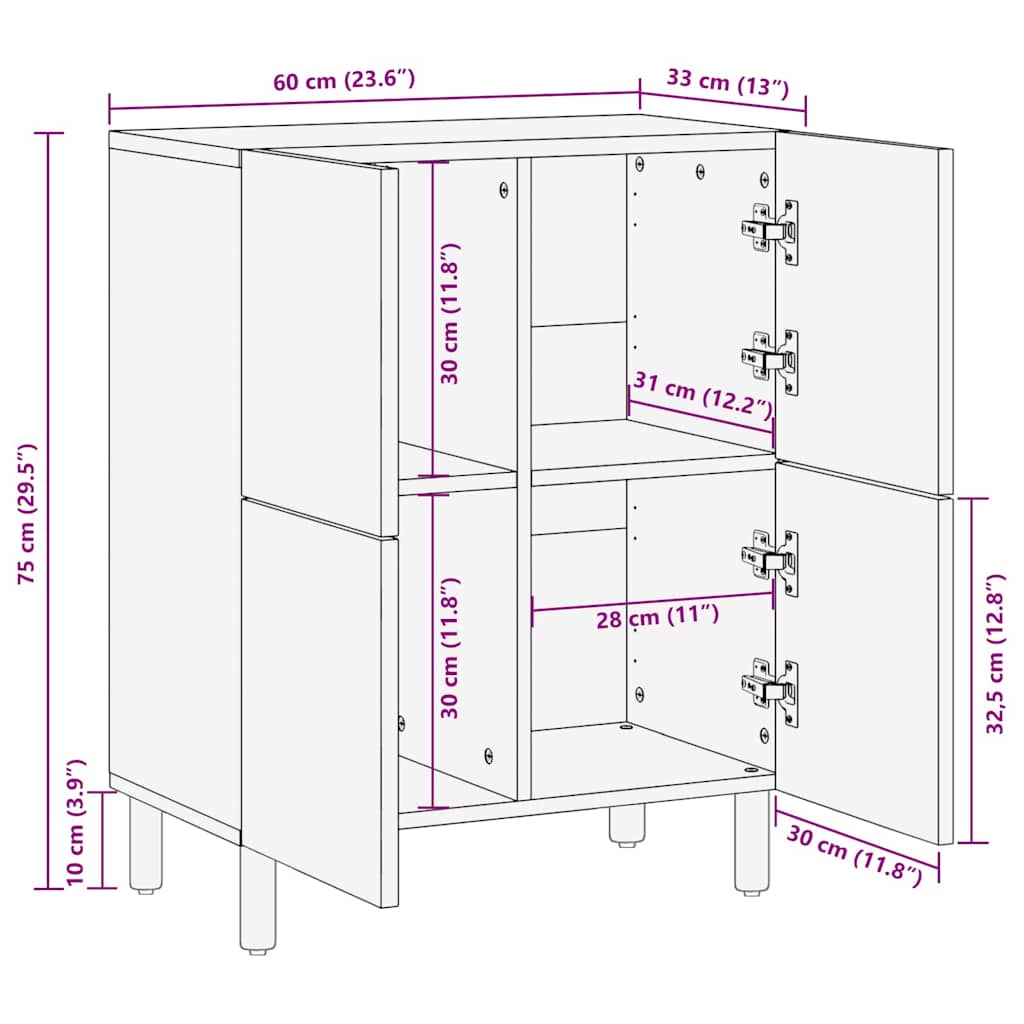 60 cm (23.6″)
33 cm (13″)
75 cm (29.5″)
30 cm (11.8″)
31 cm (12.2″)
30 cm (11.8″)
28 cm (11″)
32,5 cm (12.8″)
10 cm (3.9″)
30 cm (11.8″)