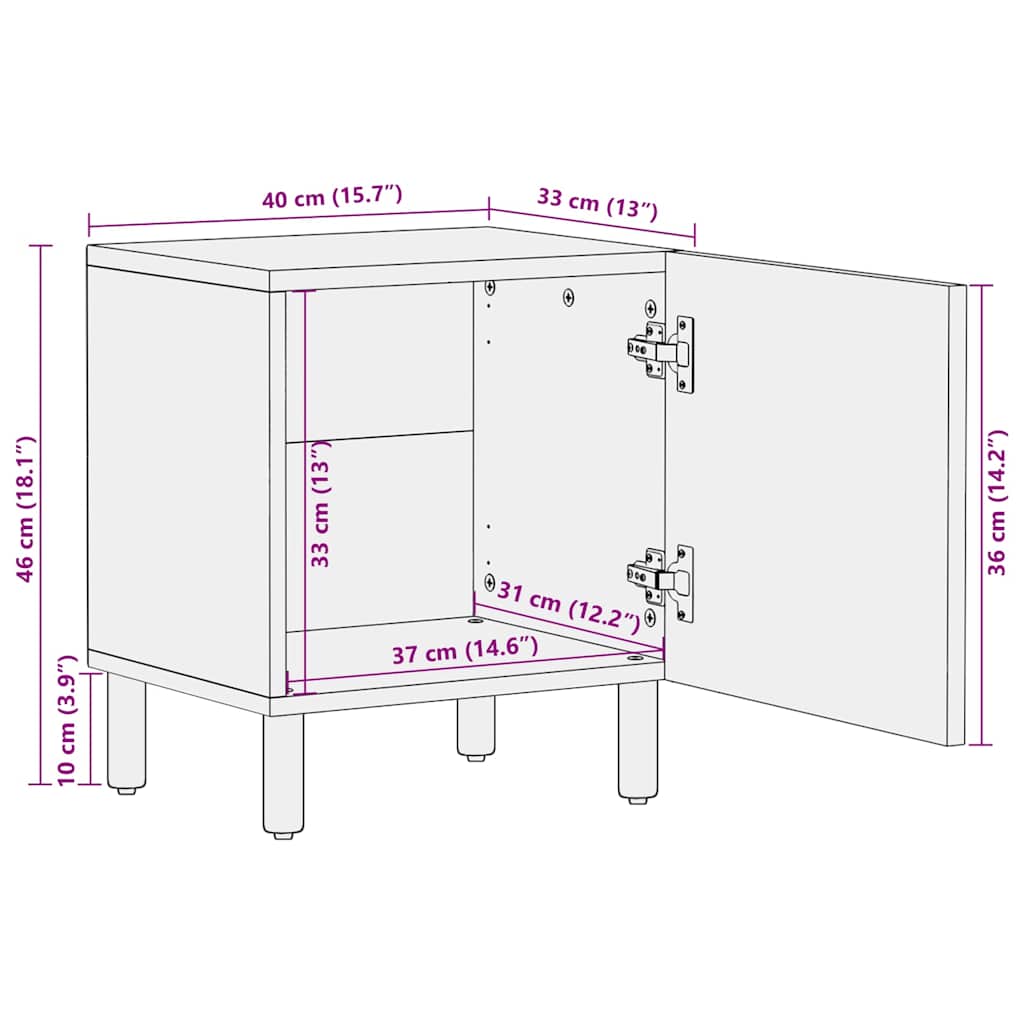 40 cm (15.7″)
33 cm (13″)
46 cm (18.1″)
10 cm (3.9″)
33 cm (13″)
31 cm (12.2″)
37 cm (14.6″)
36 cm (14.2″)