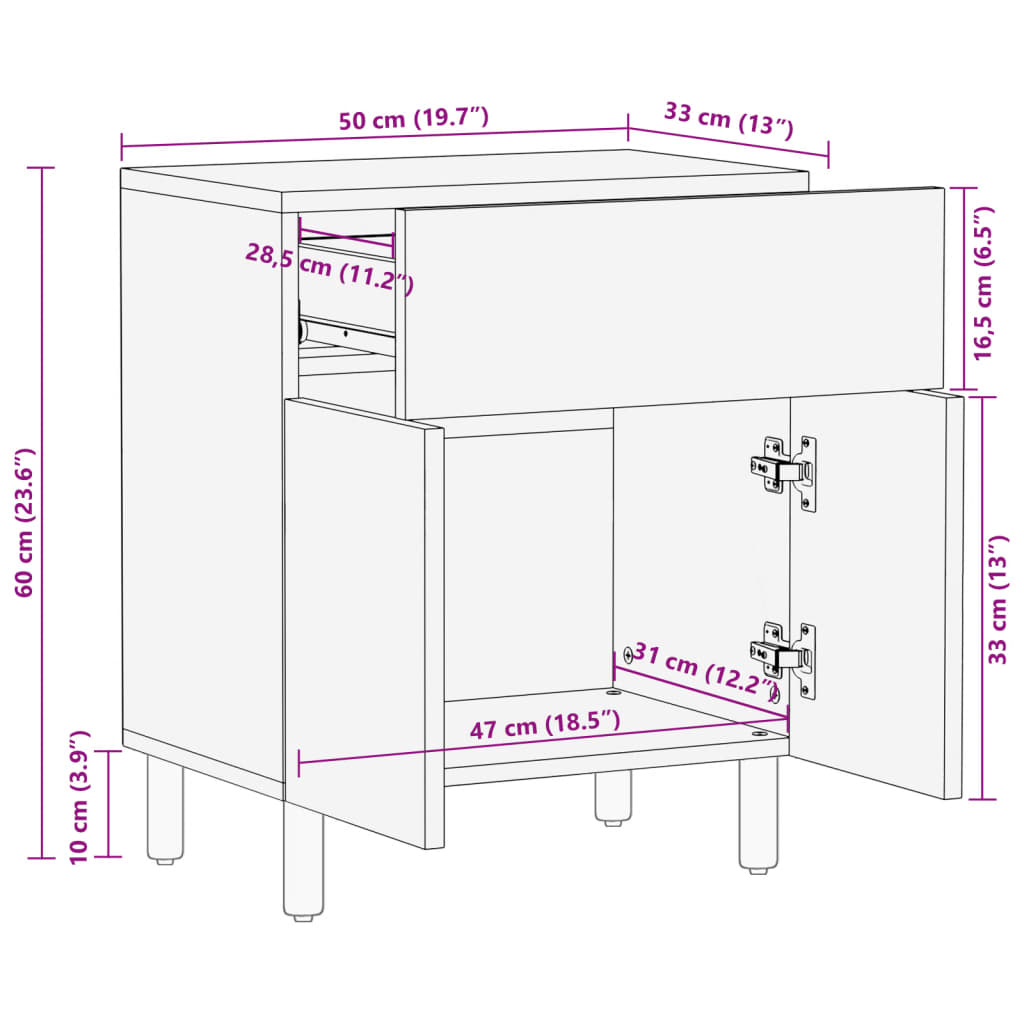 50 cm (19.7″)
33 cm (13″)
28,5 cm (11.2″)
16,5 cm (6.5″)
60 cm (23.6″)
33 cm (13″)
31 cm (12.2″)
47 cm (18.5″)
10 cm (3.9″)