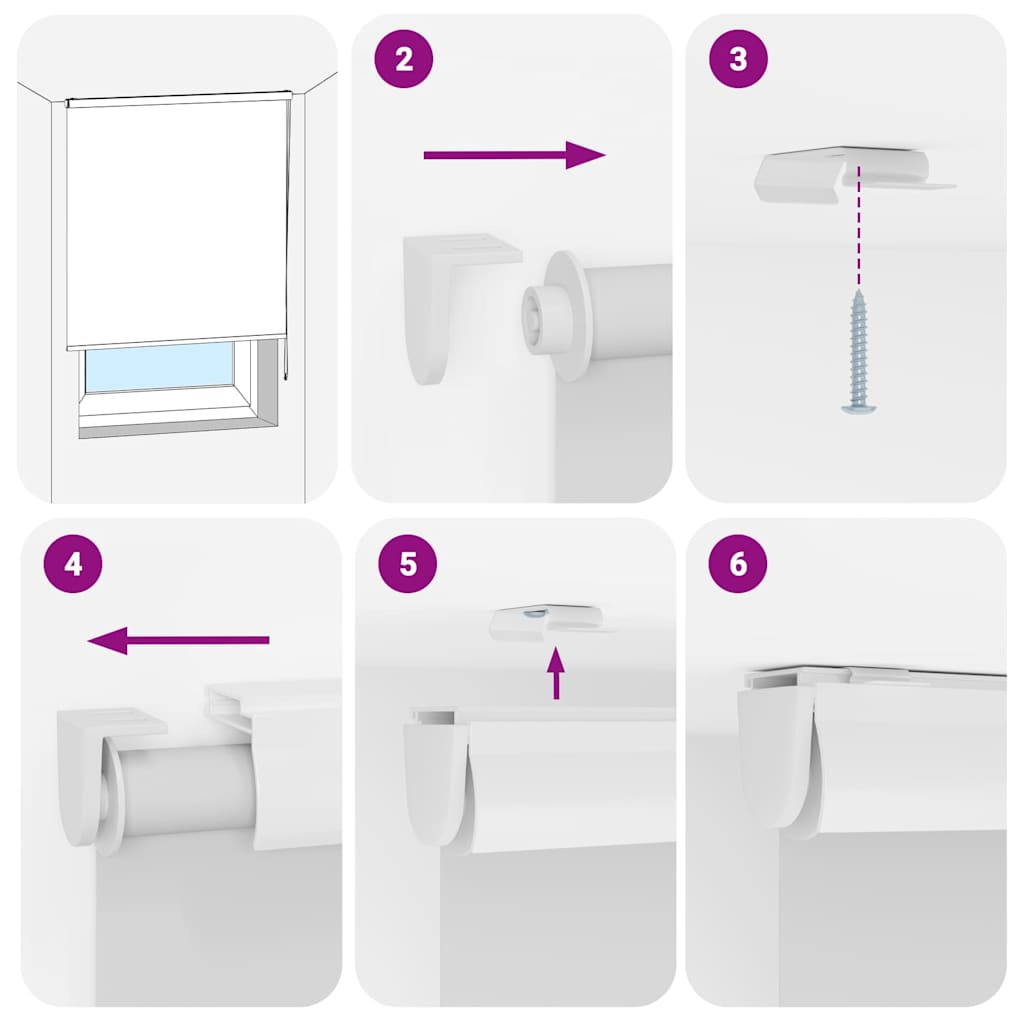 2

3

4

5

6