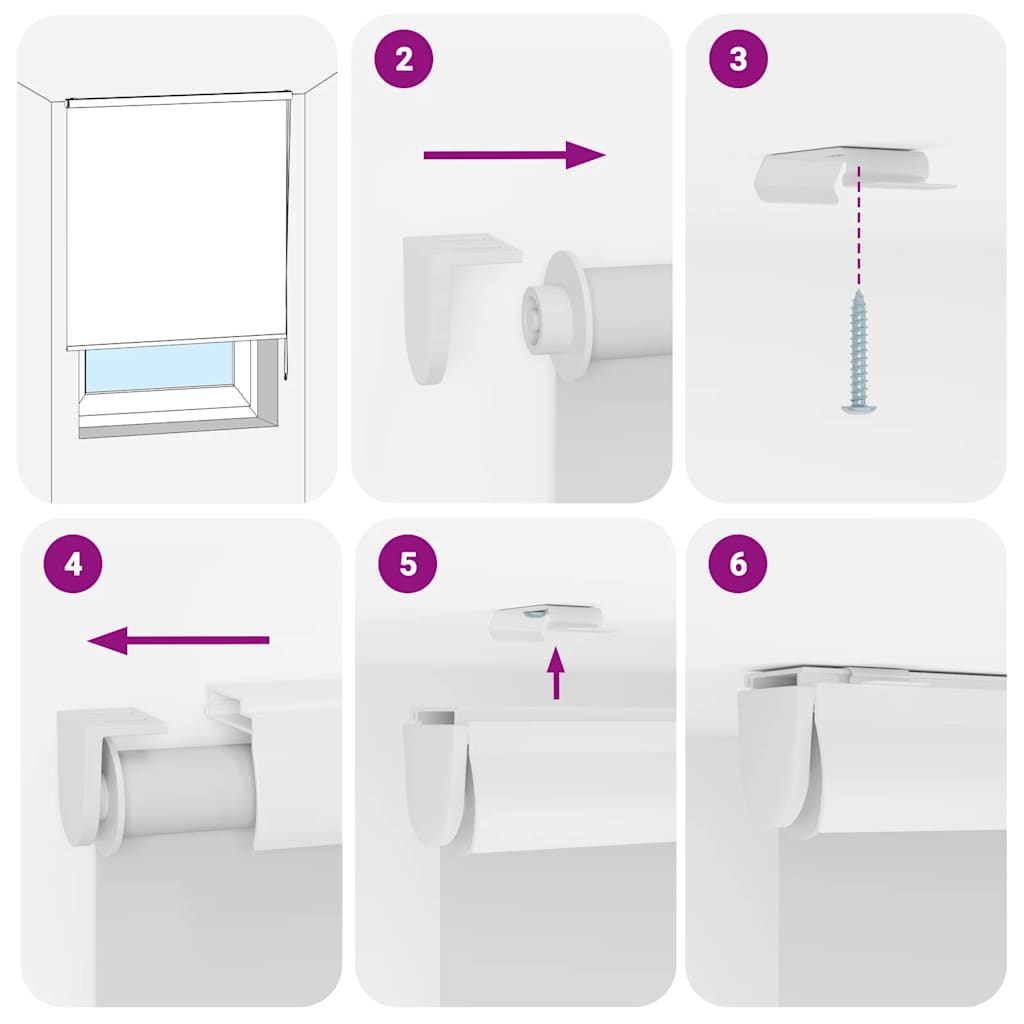 2

3

4

5

6