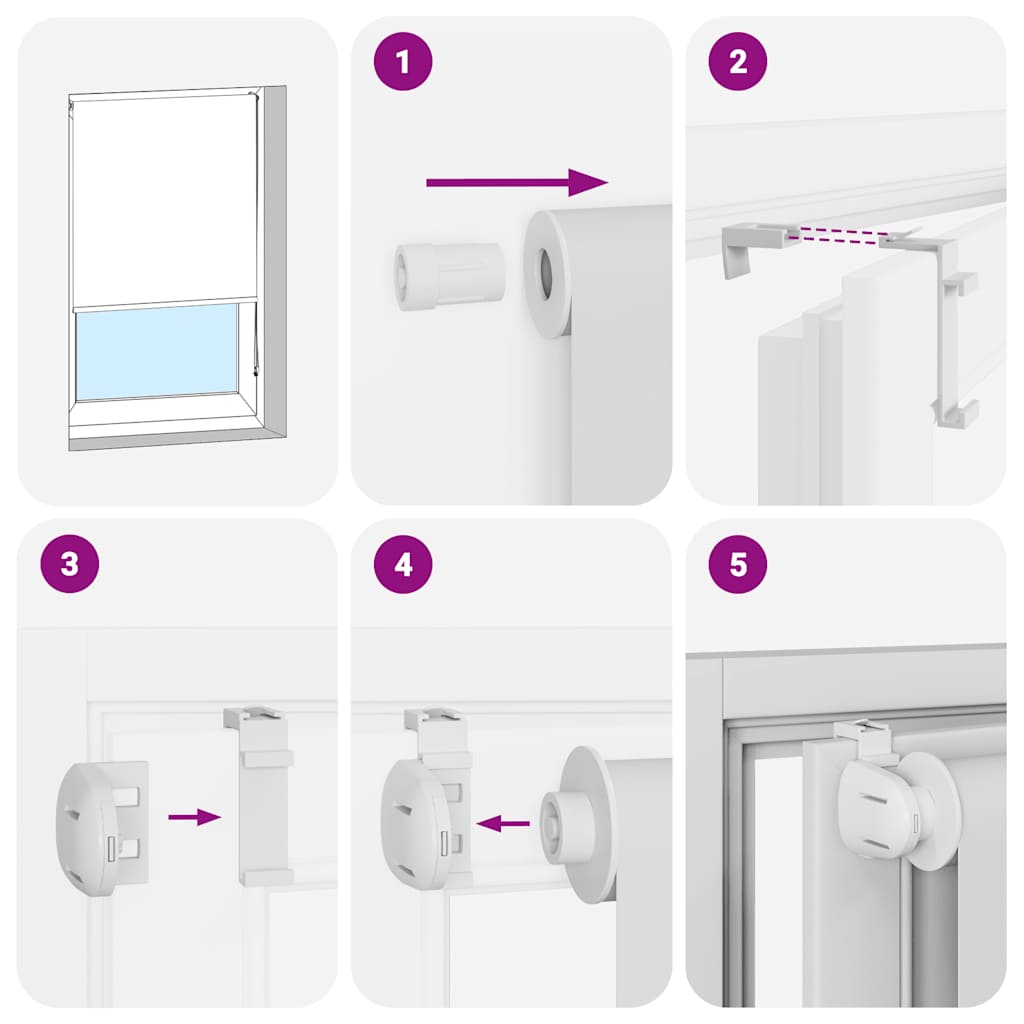 1

2

3

4

5