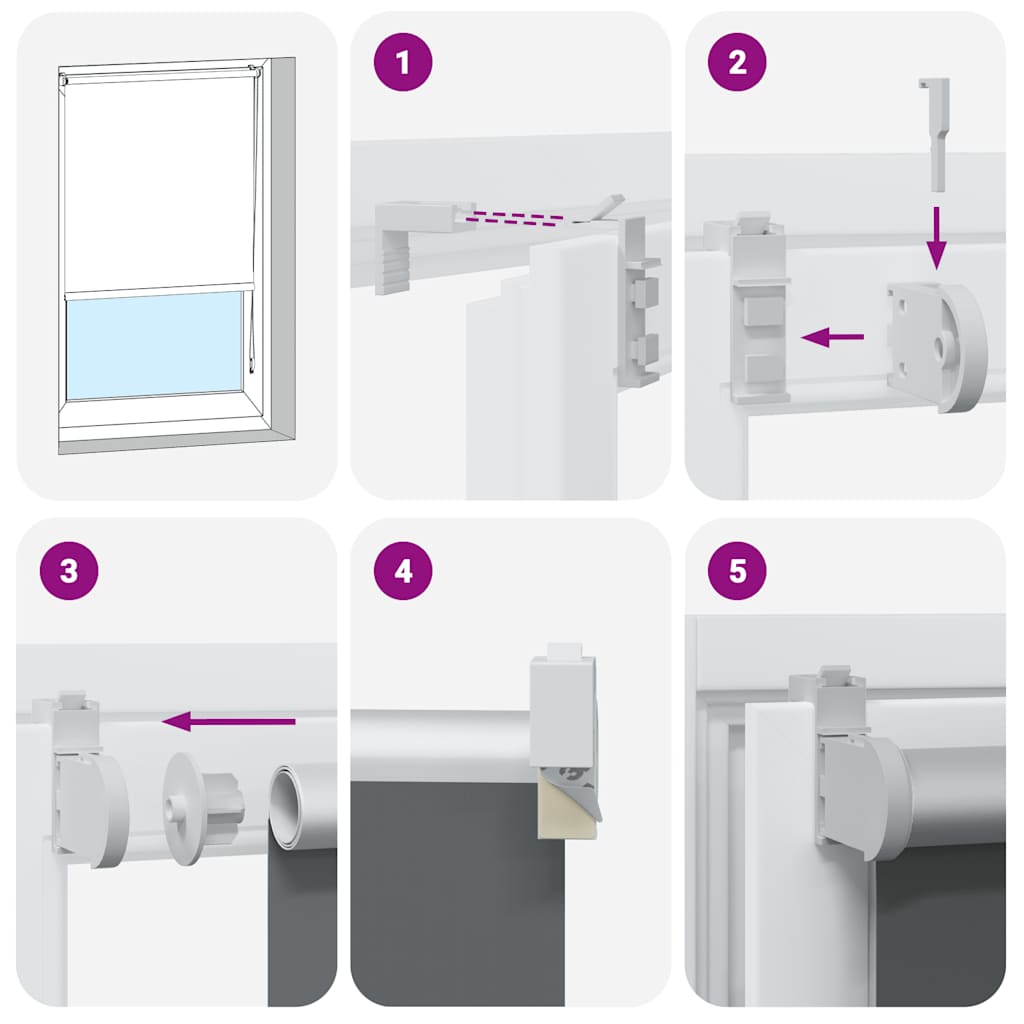 1
2
3
4
5