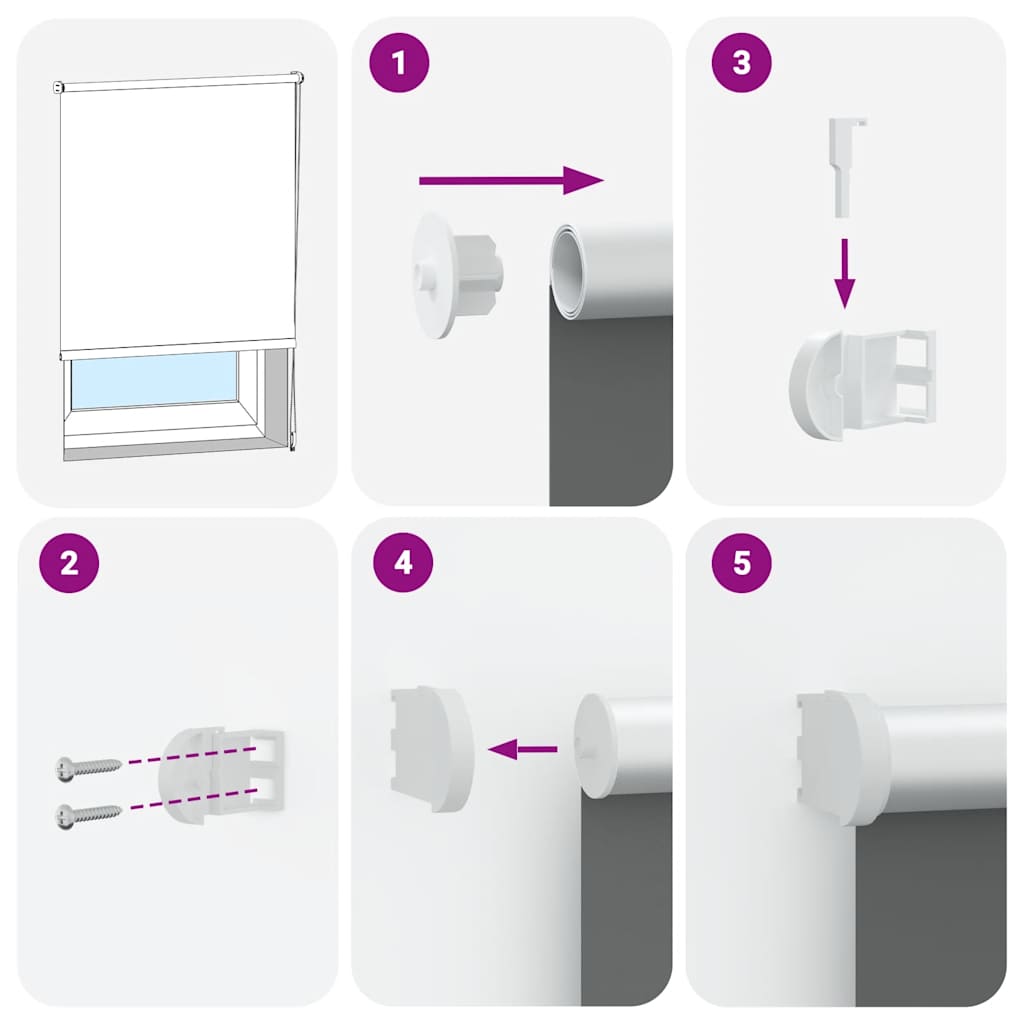 1

3

2

4

5