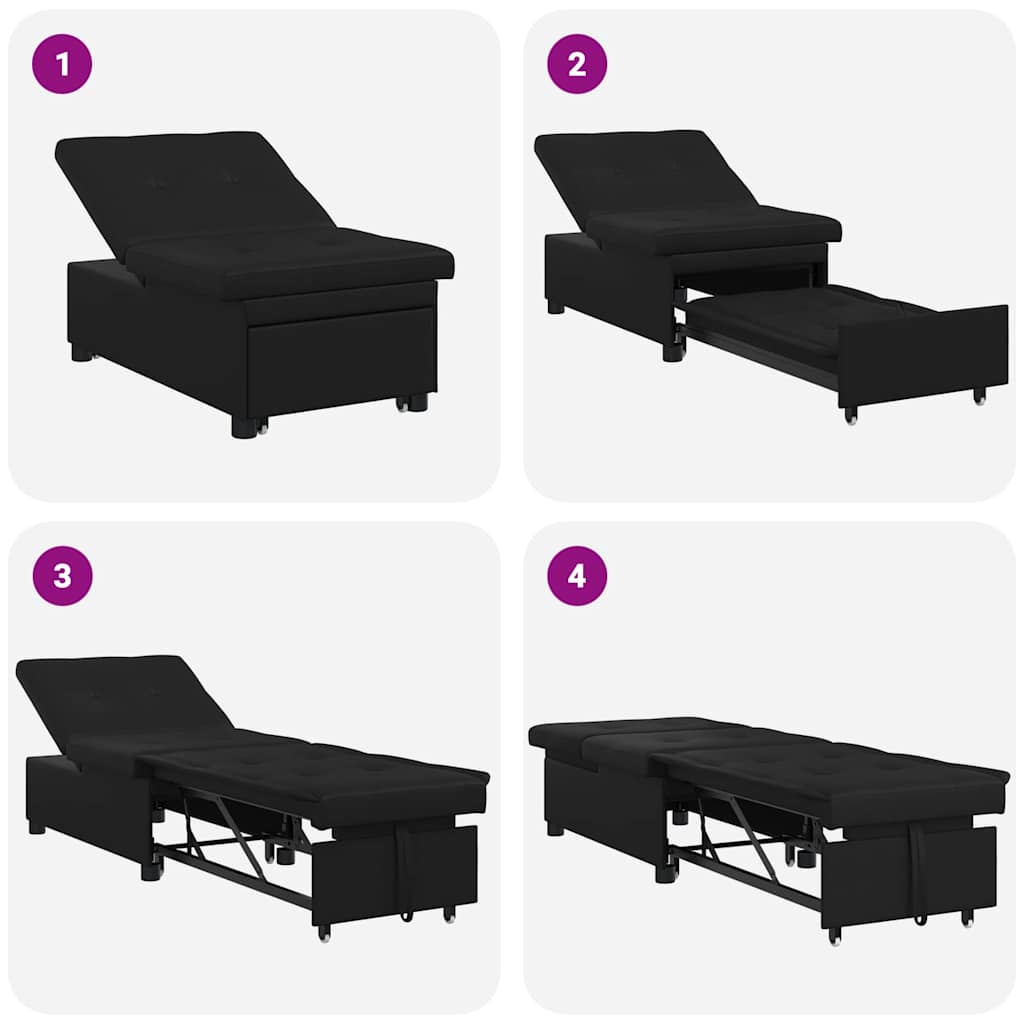 1

2

3

4