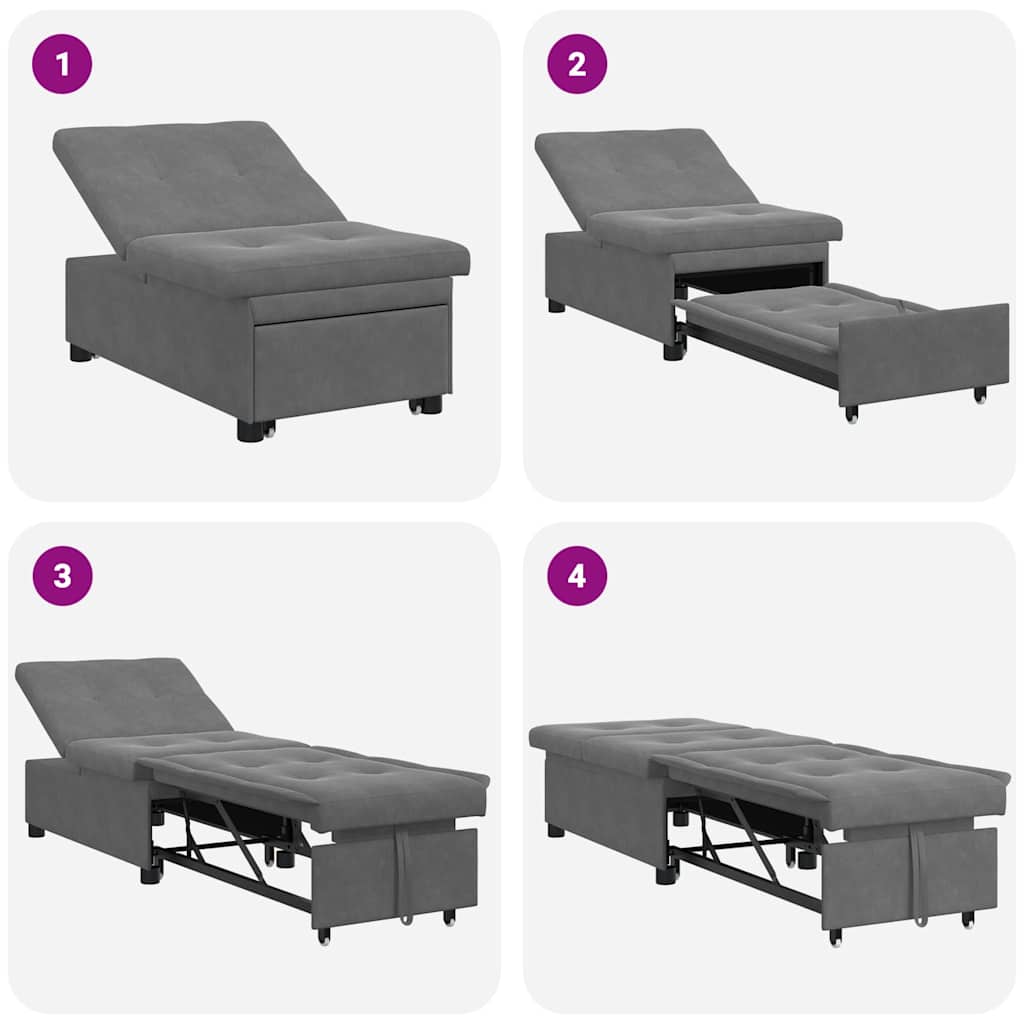 1

2

3

4