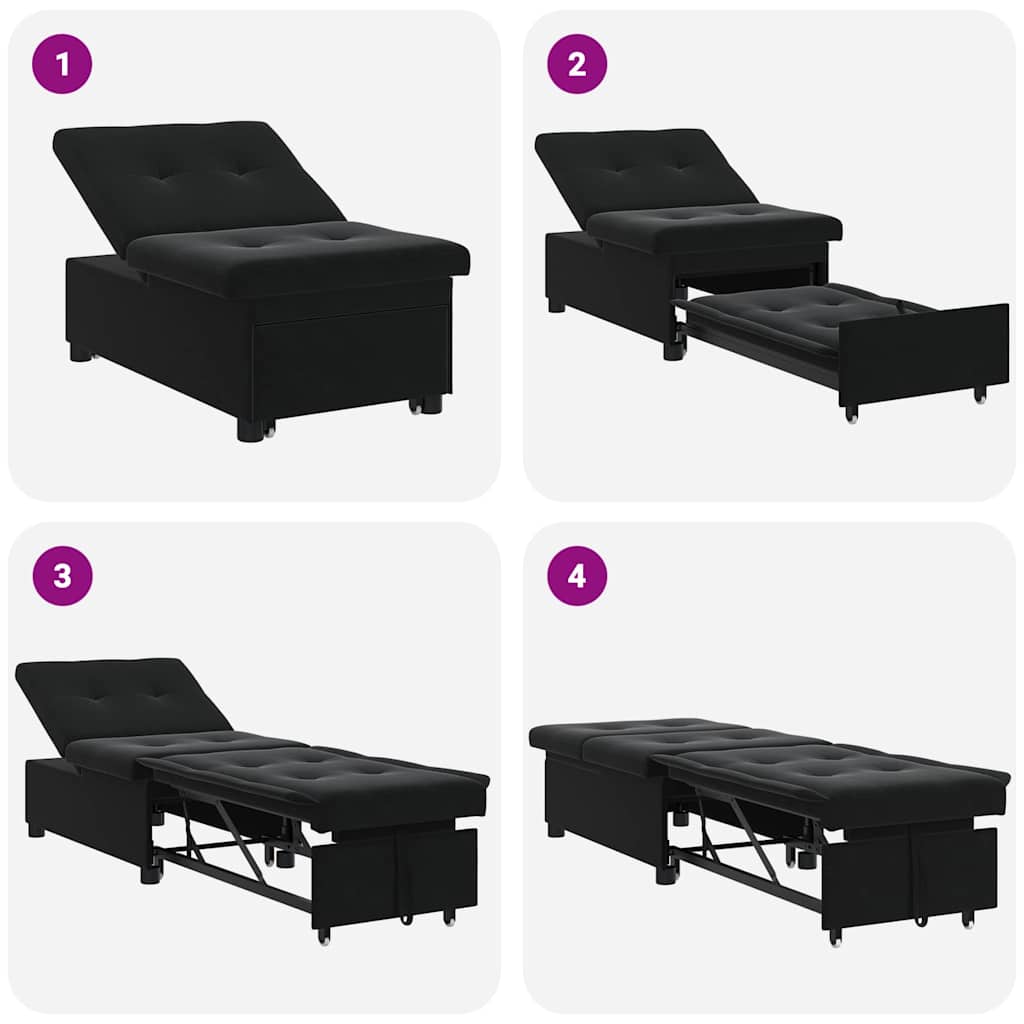 1

2

3

4