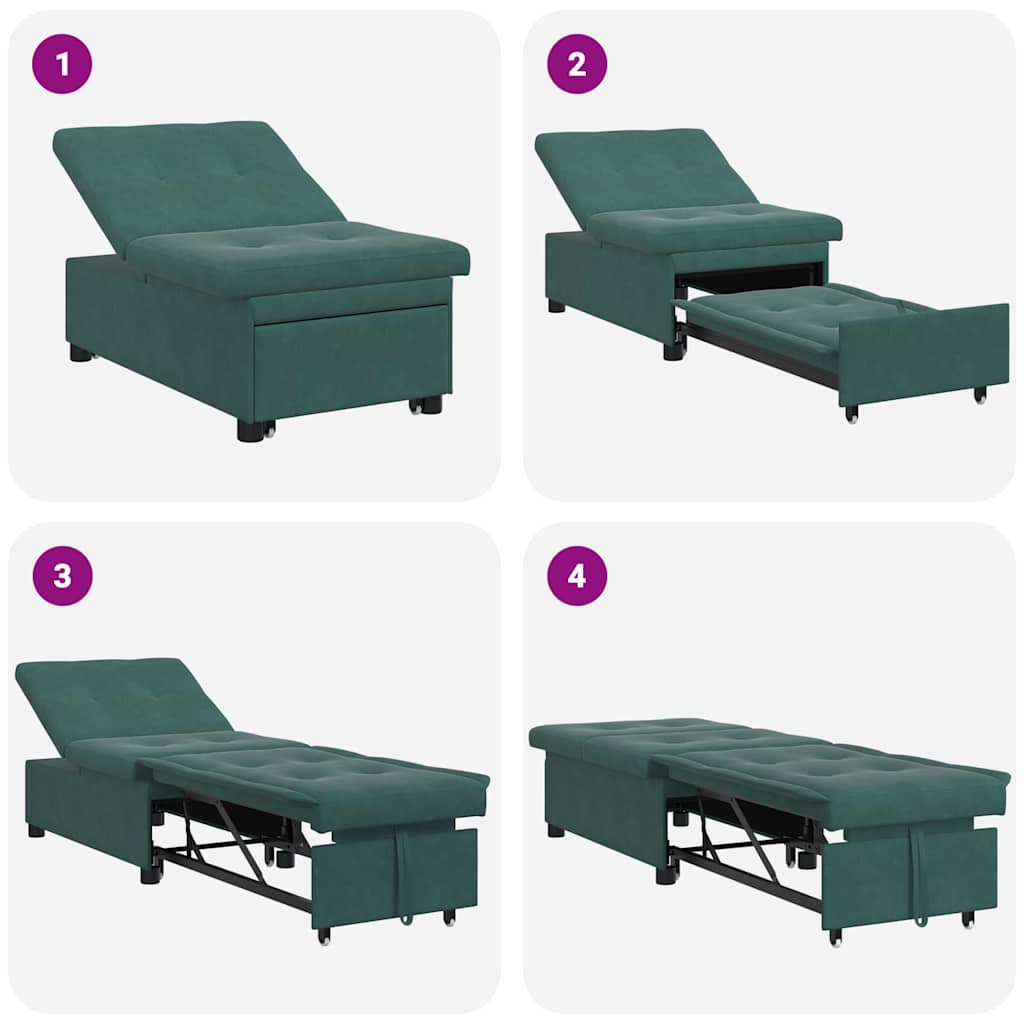 1

2

3

4