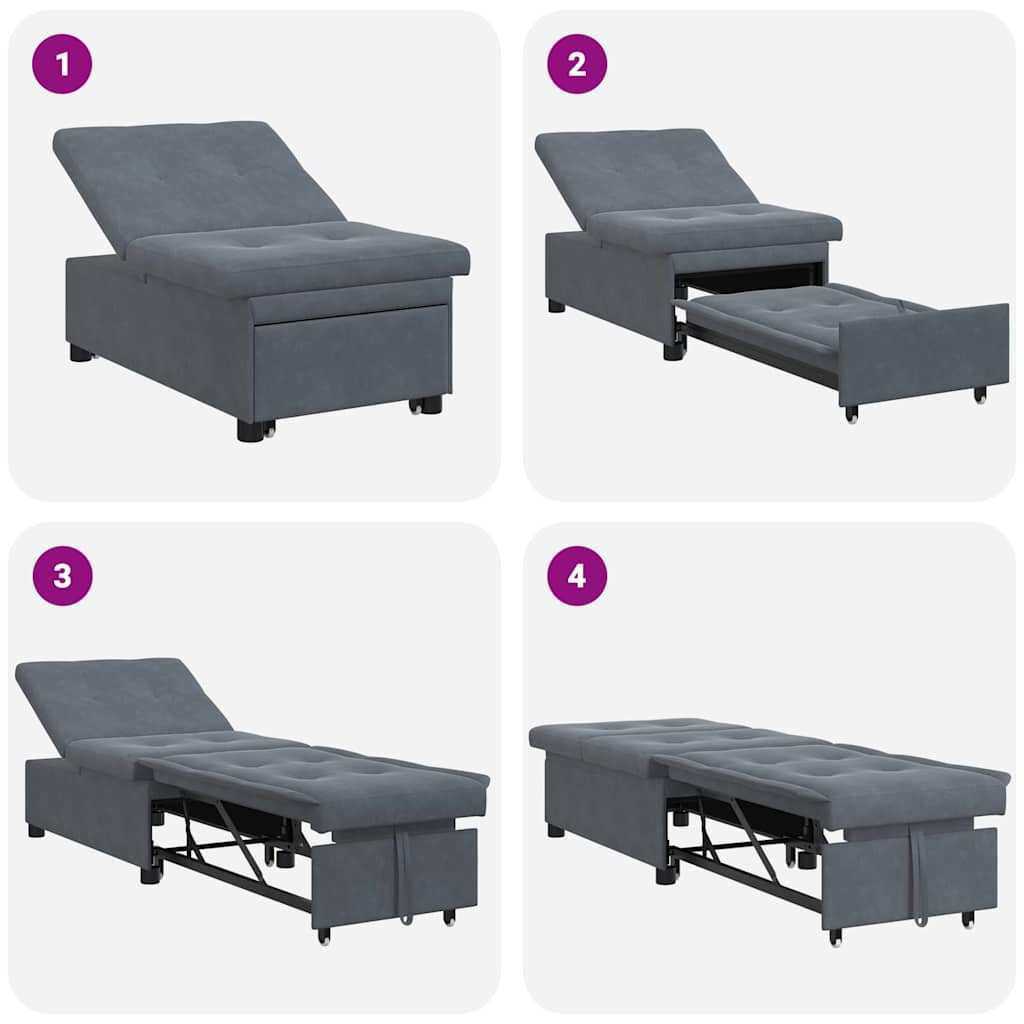 1

2

3

4