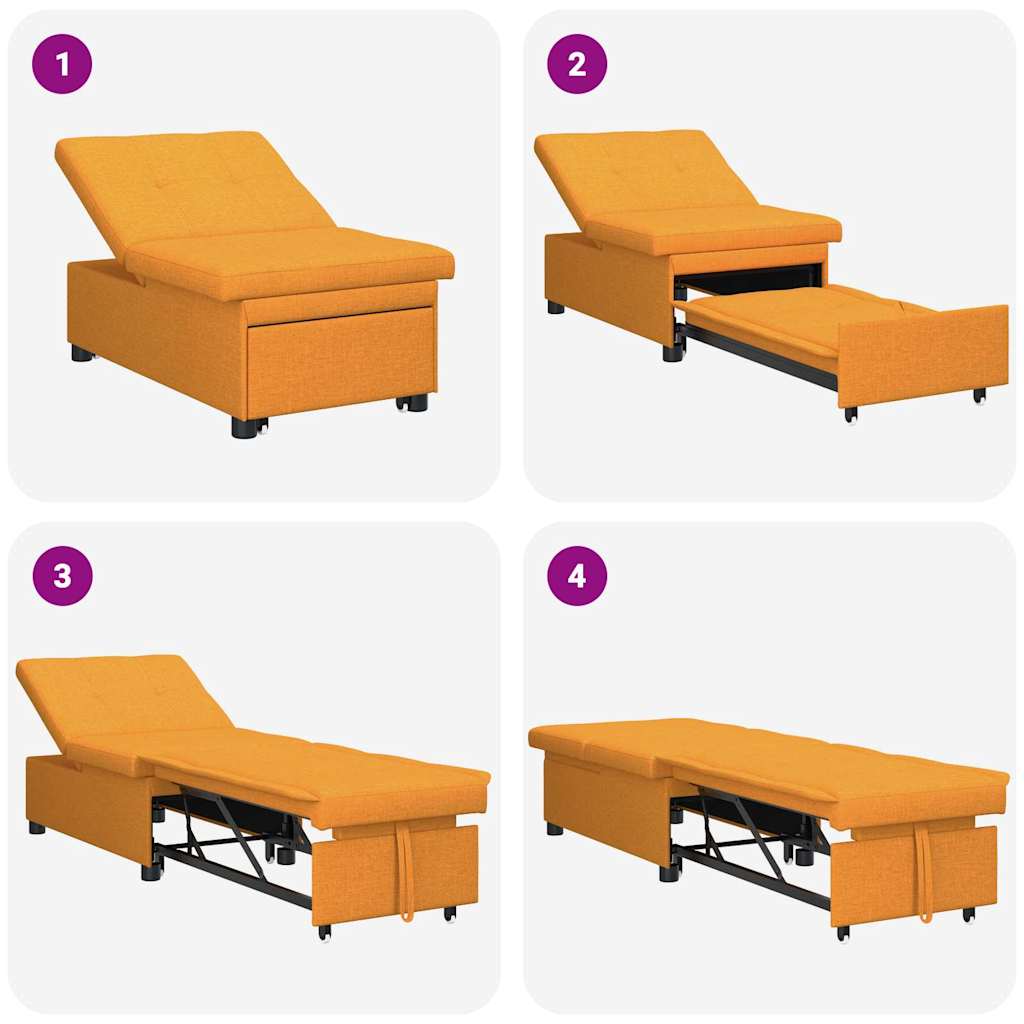 1

2

3

4