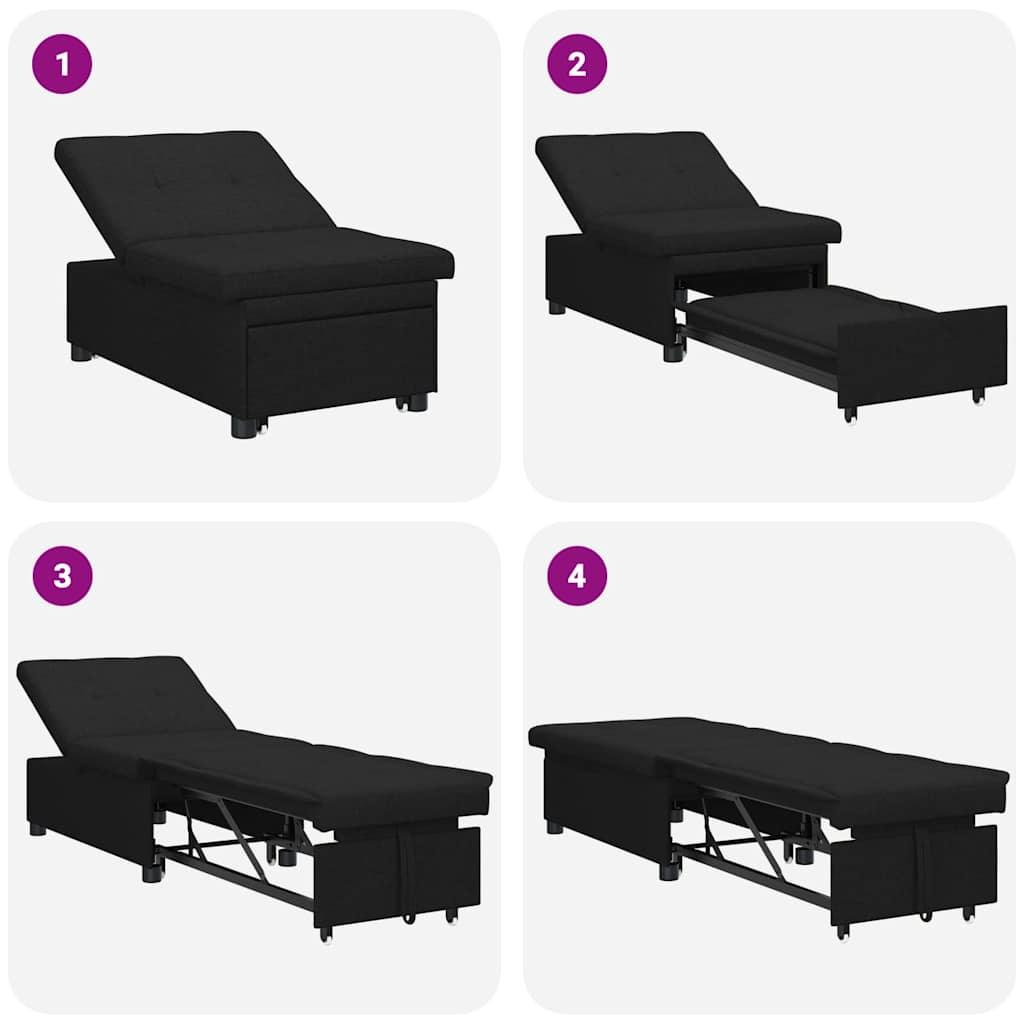 1

2

3

4