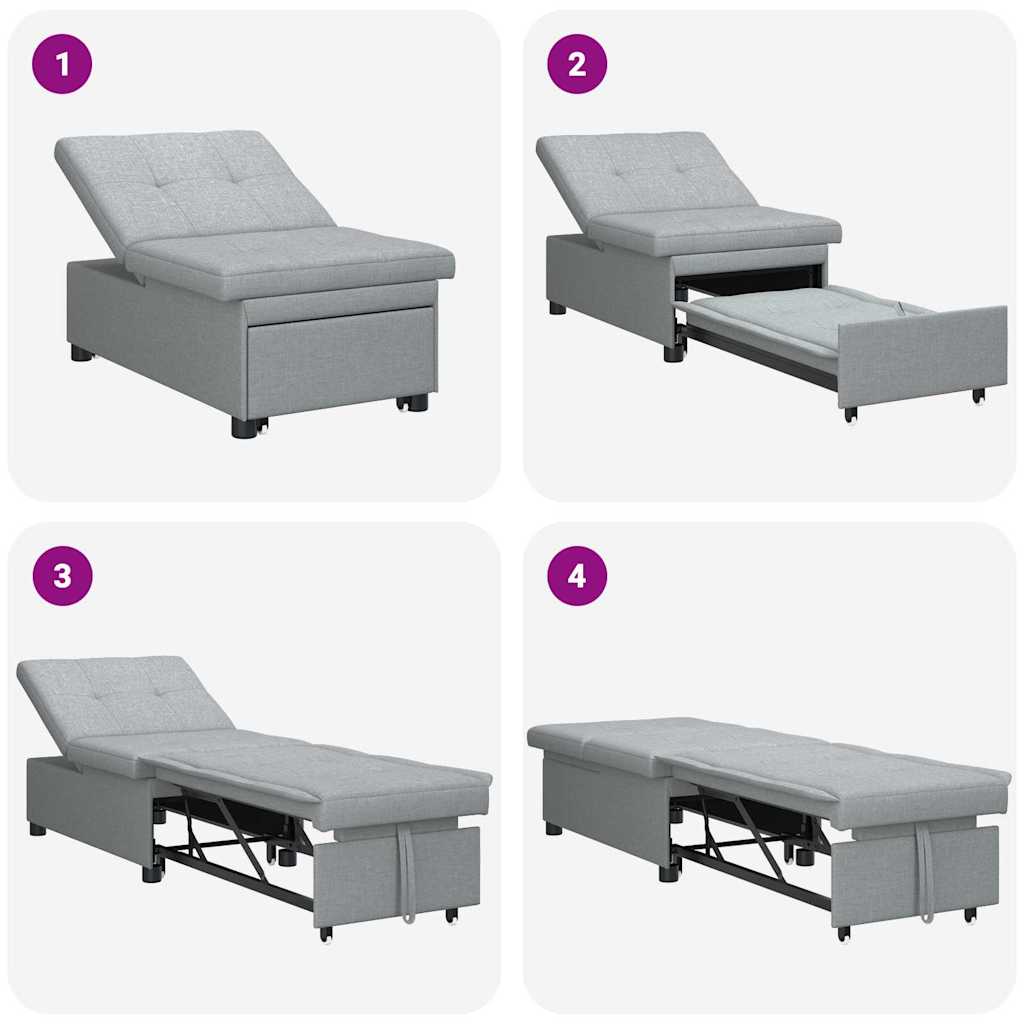 1

2

3

4