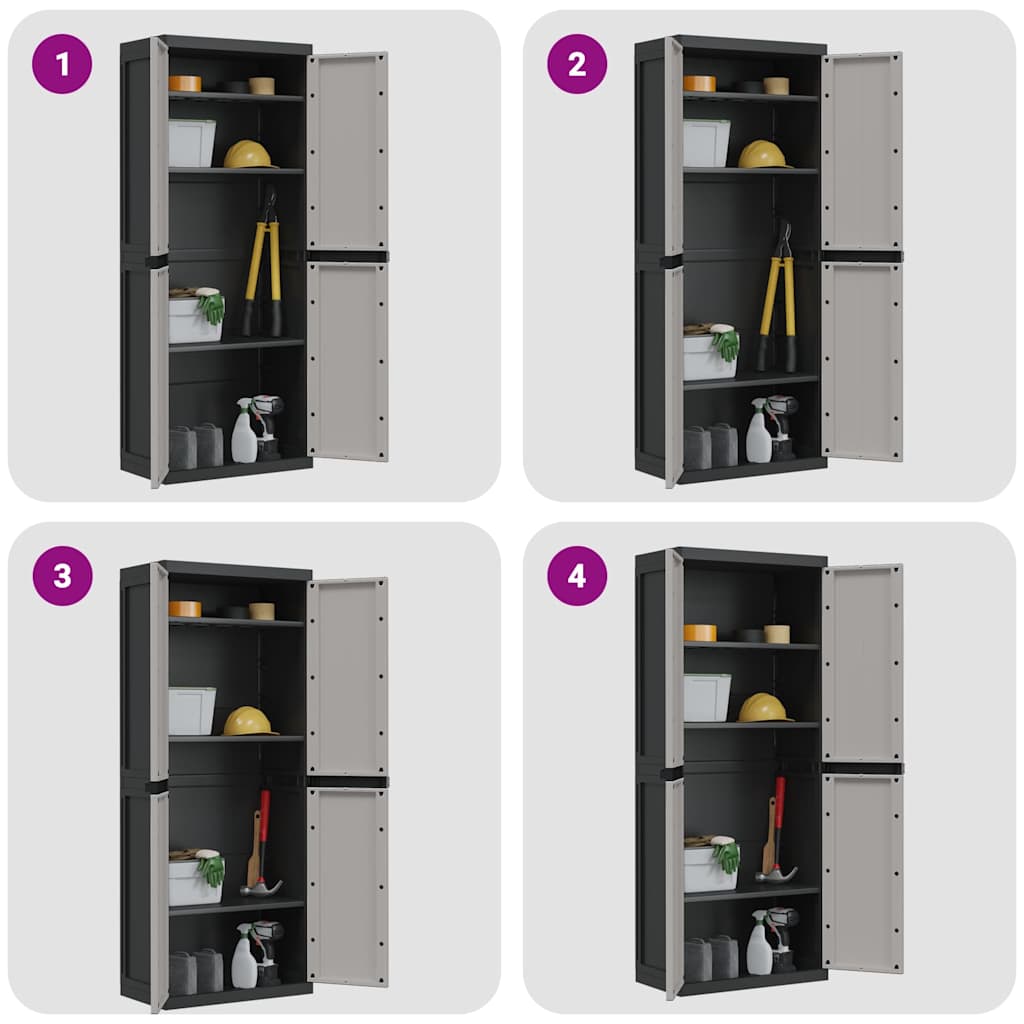 1

2

3

4