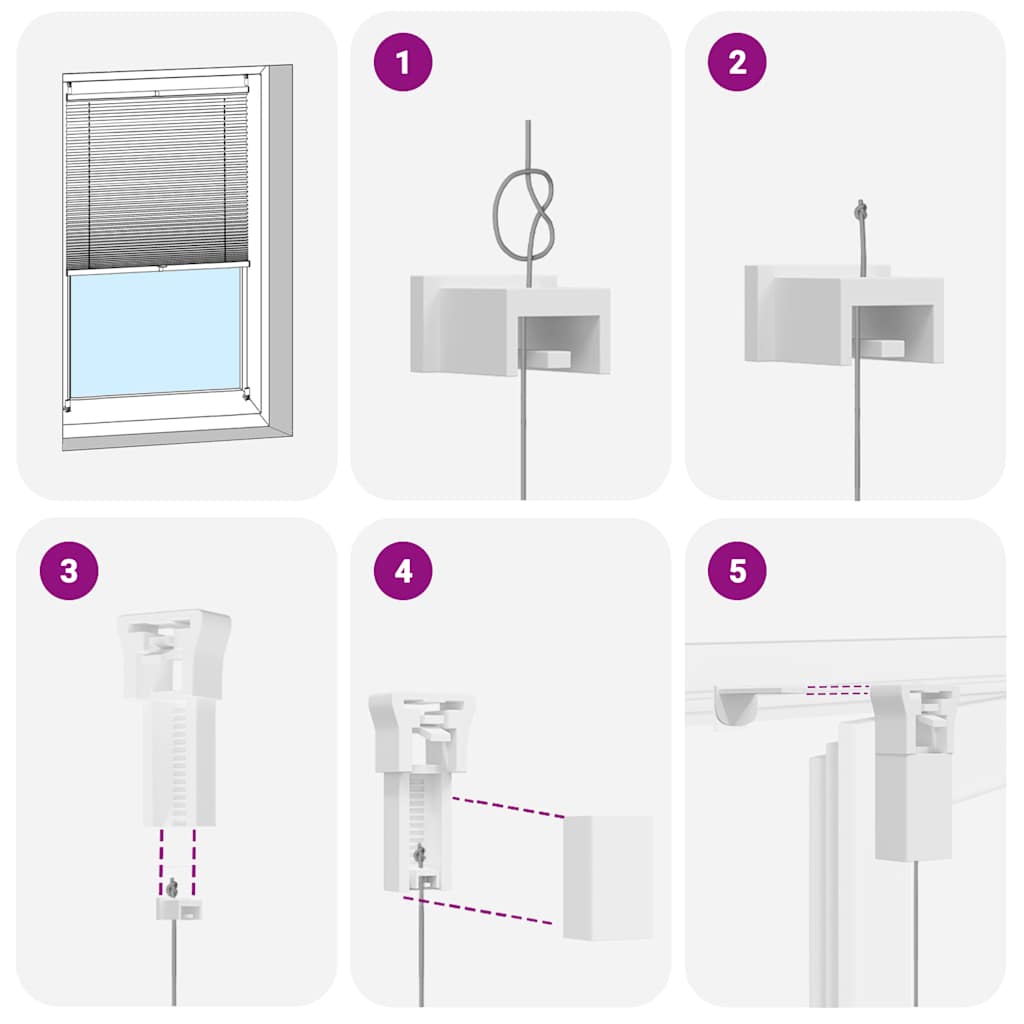 1

2

3

4

5