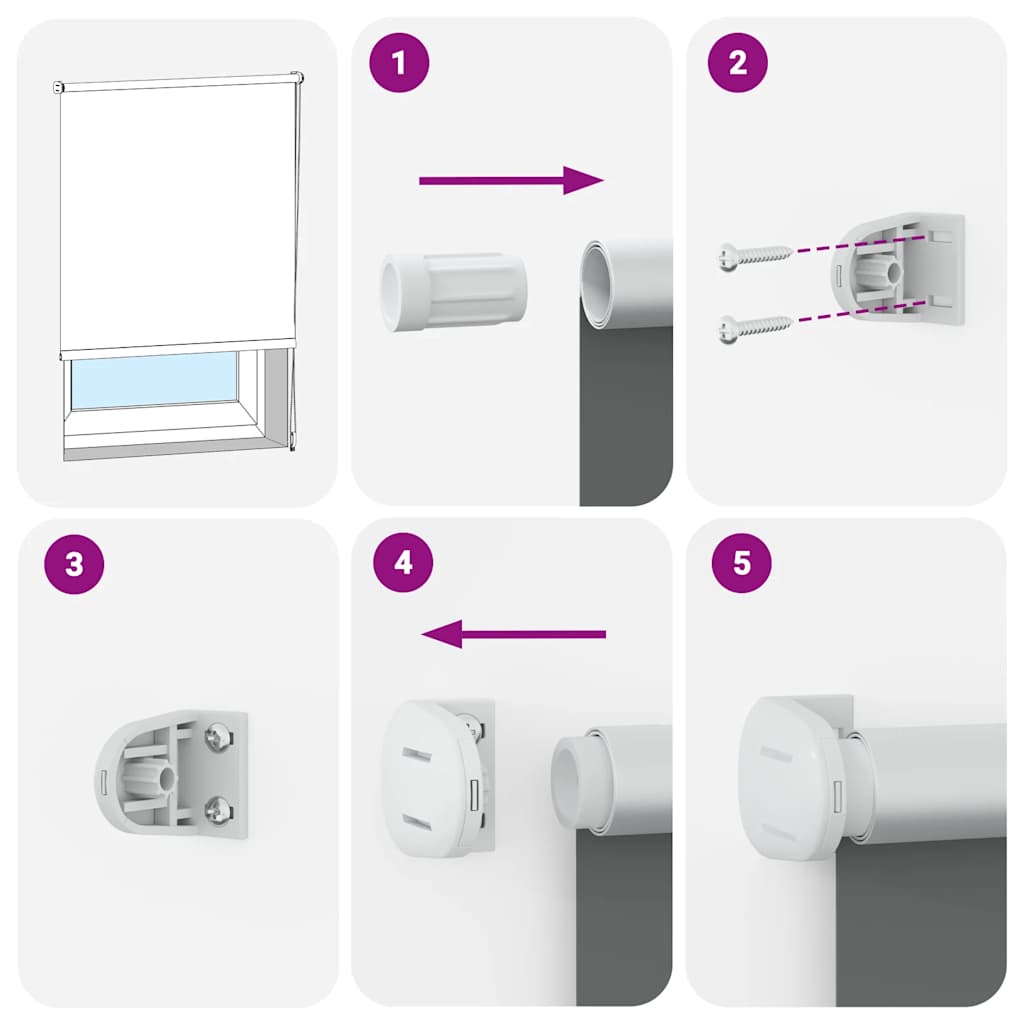 1

2

3

4

5