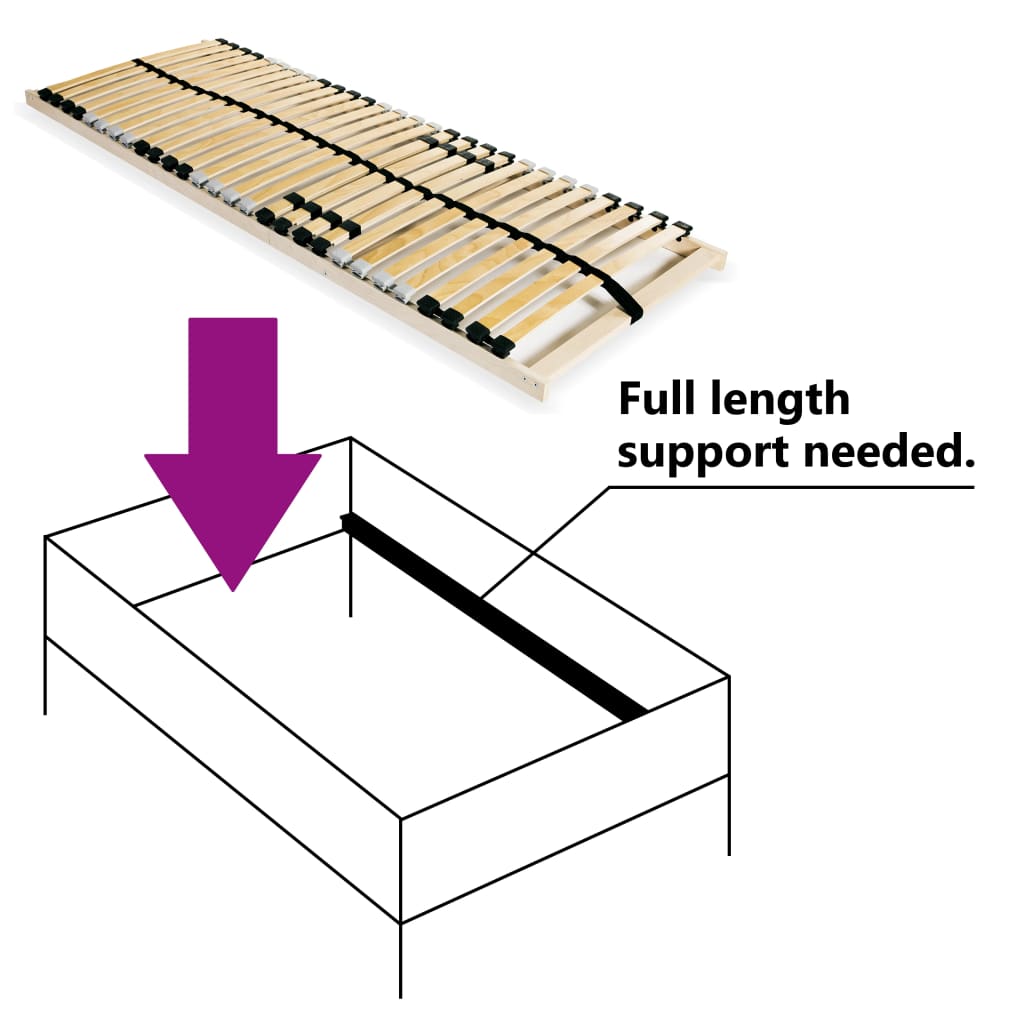 Full length support needed.