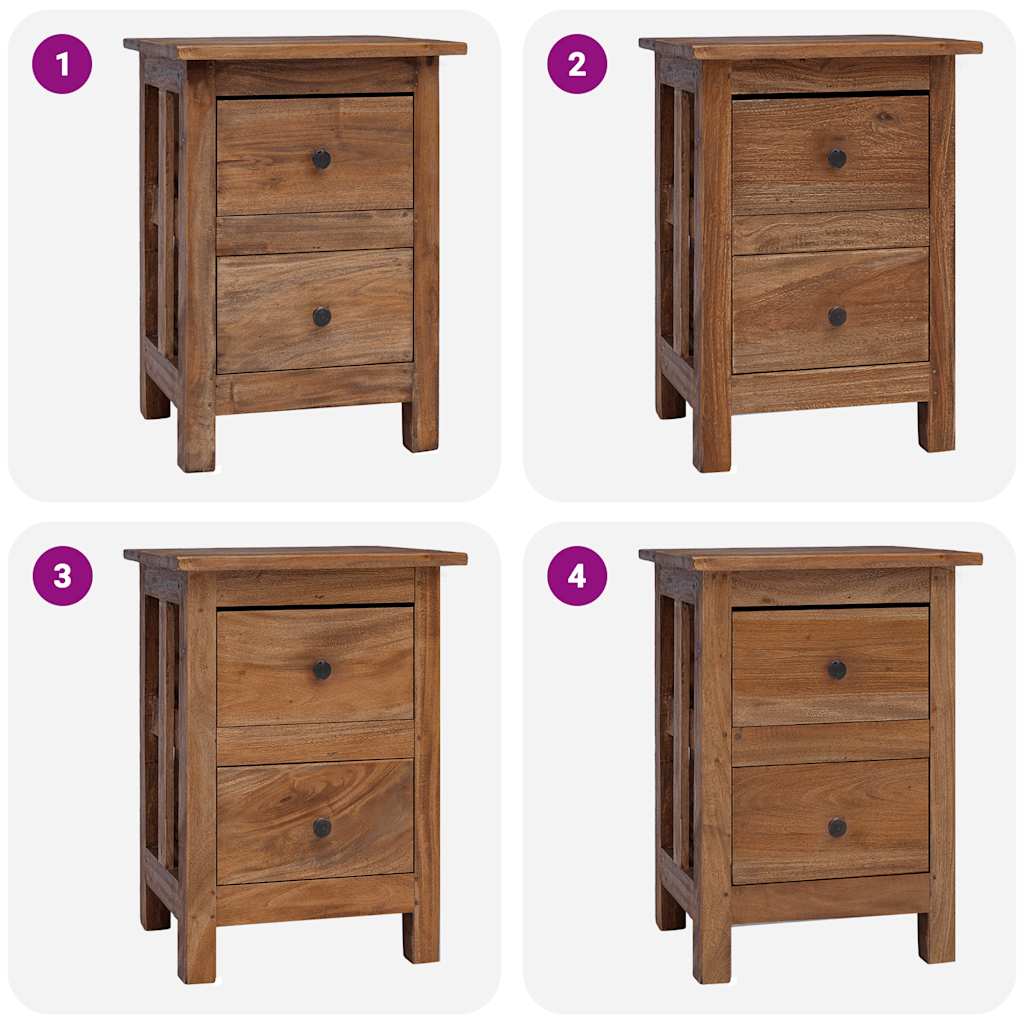 1

2

3

4