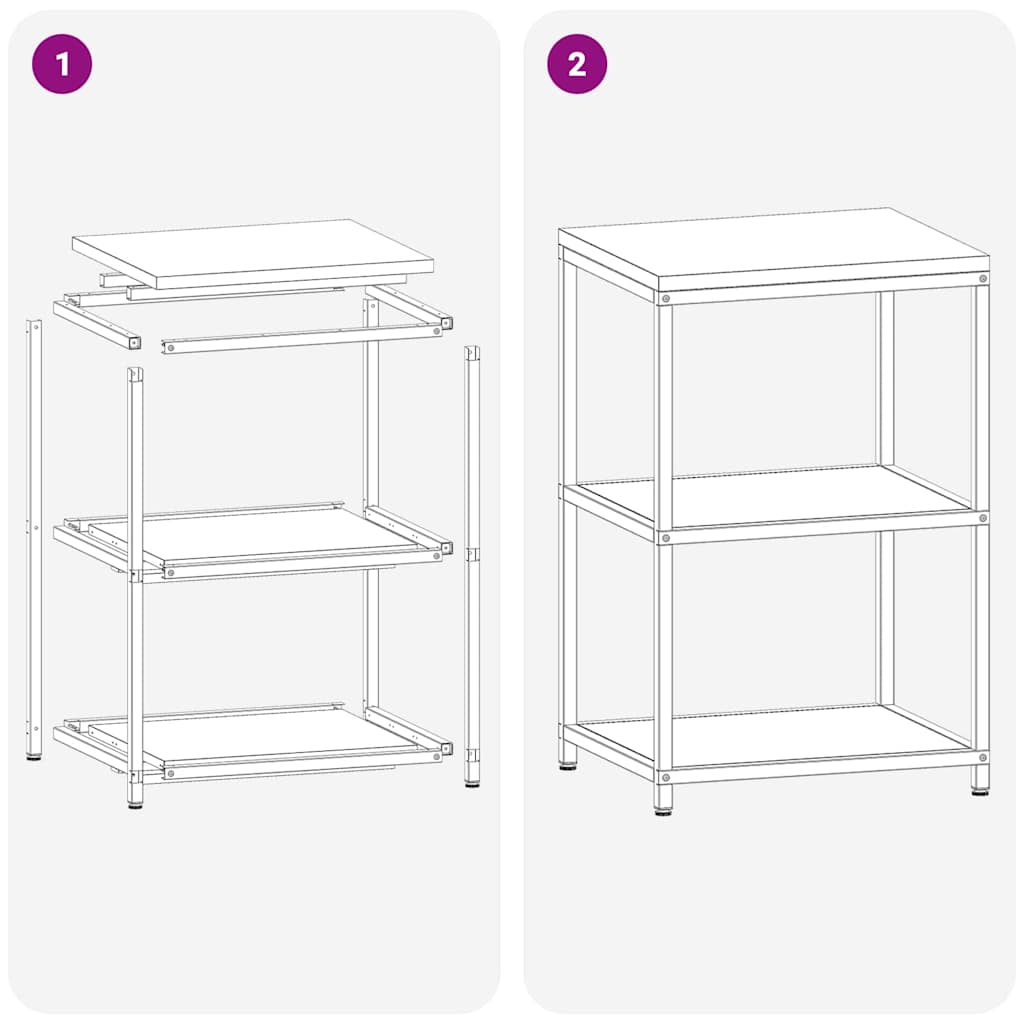 1

2