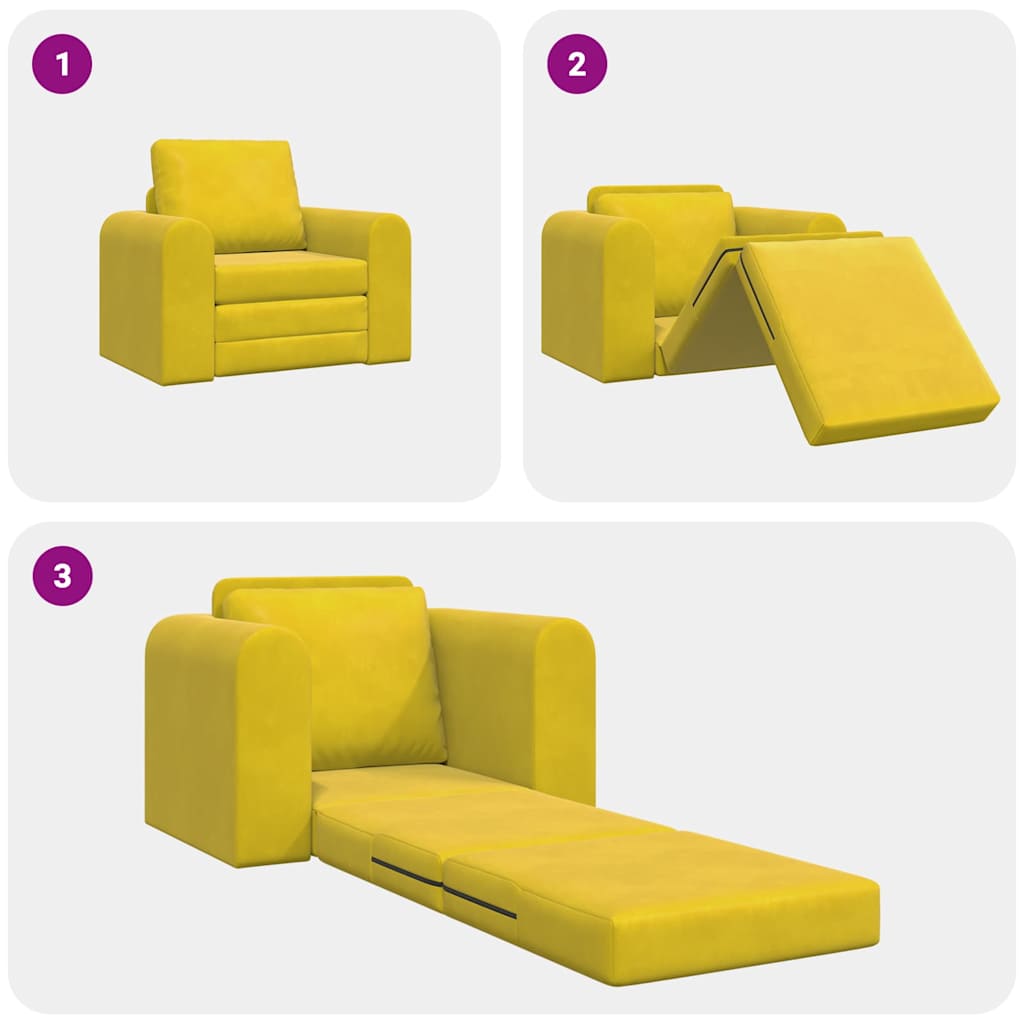 1

2

3