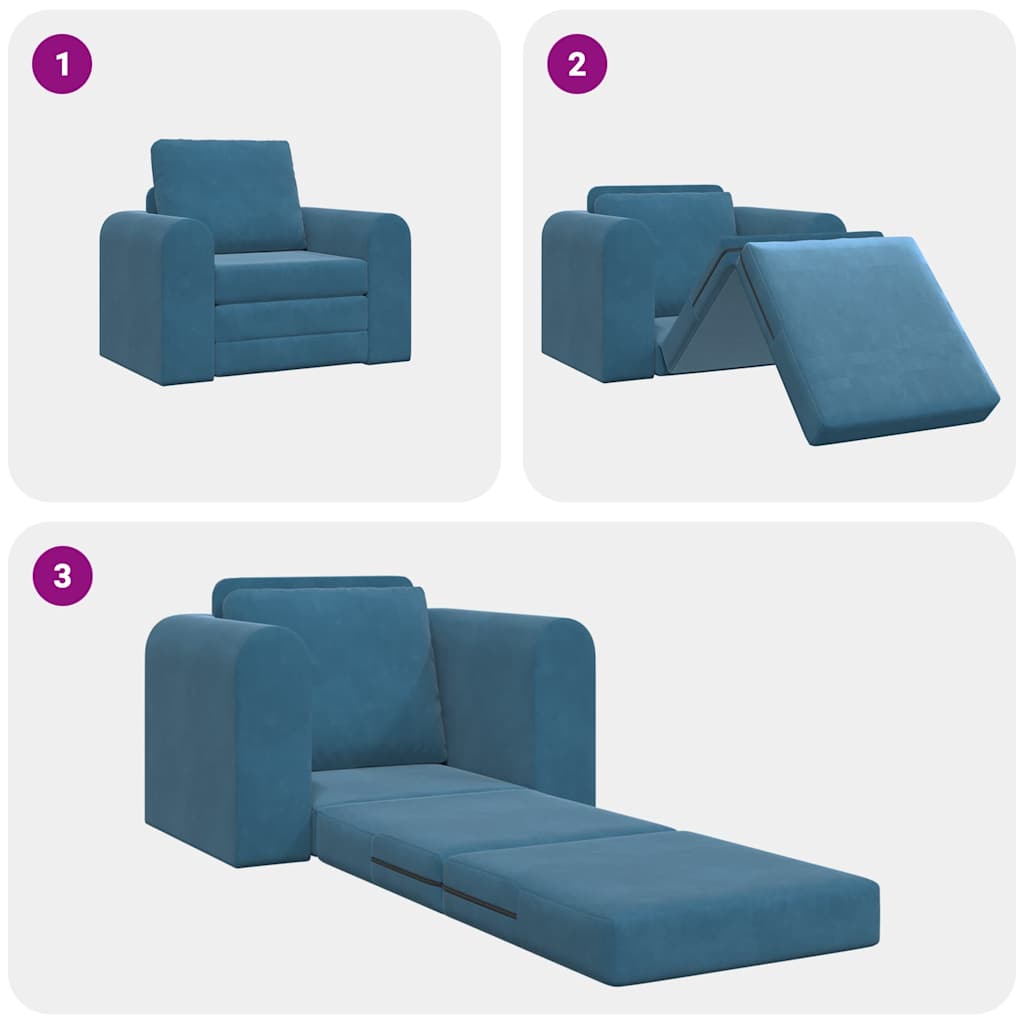 1

2

3