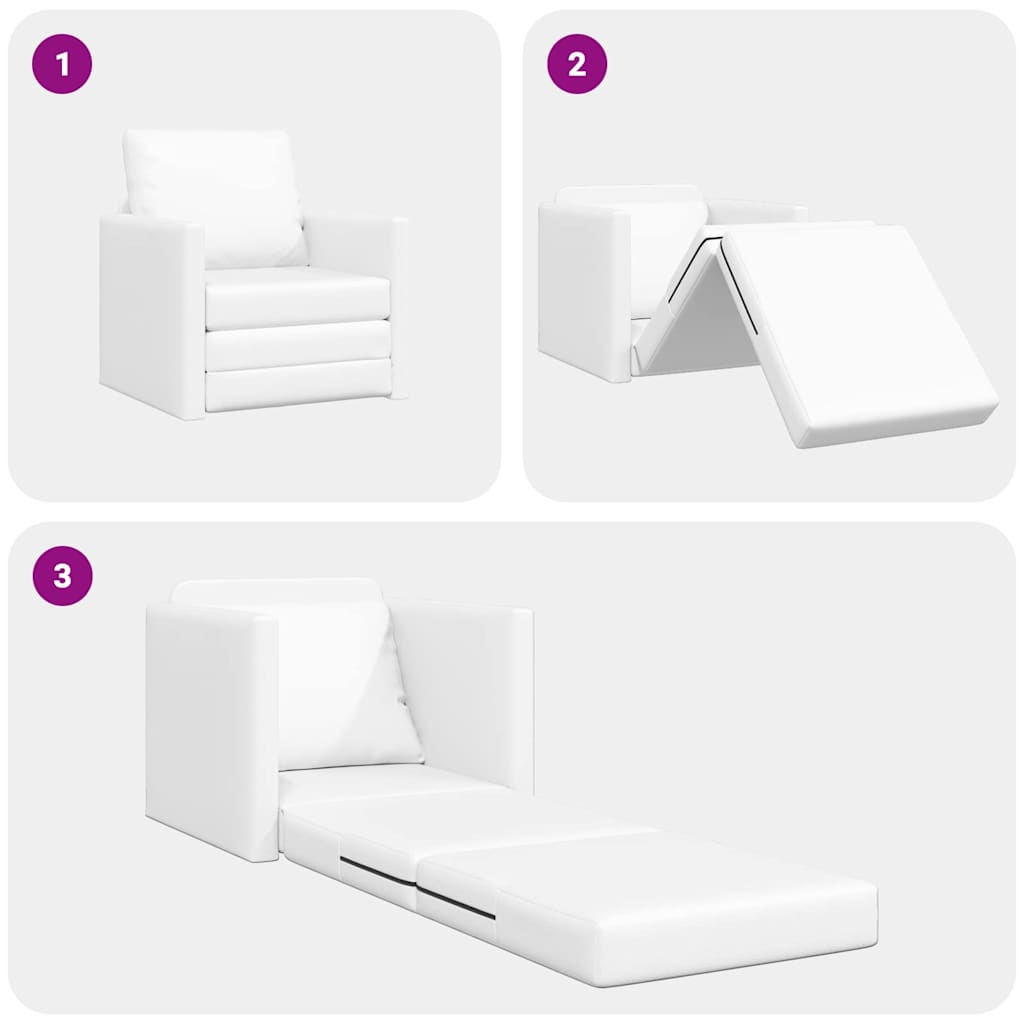 1

2

3