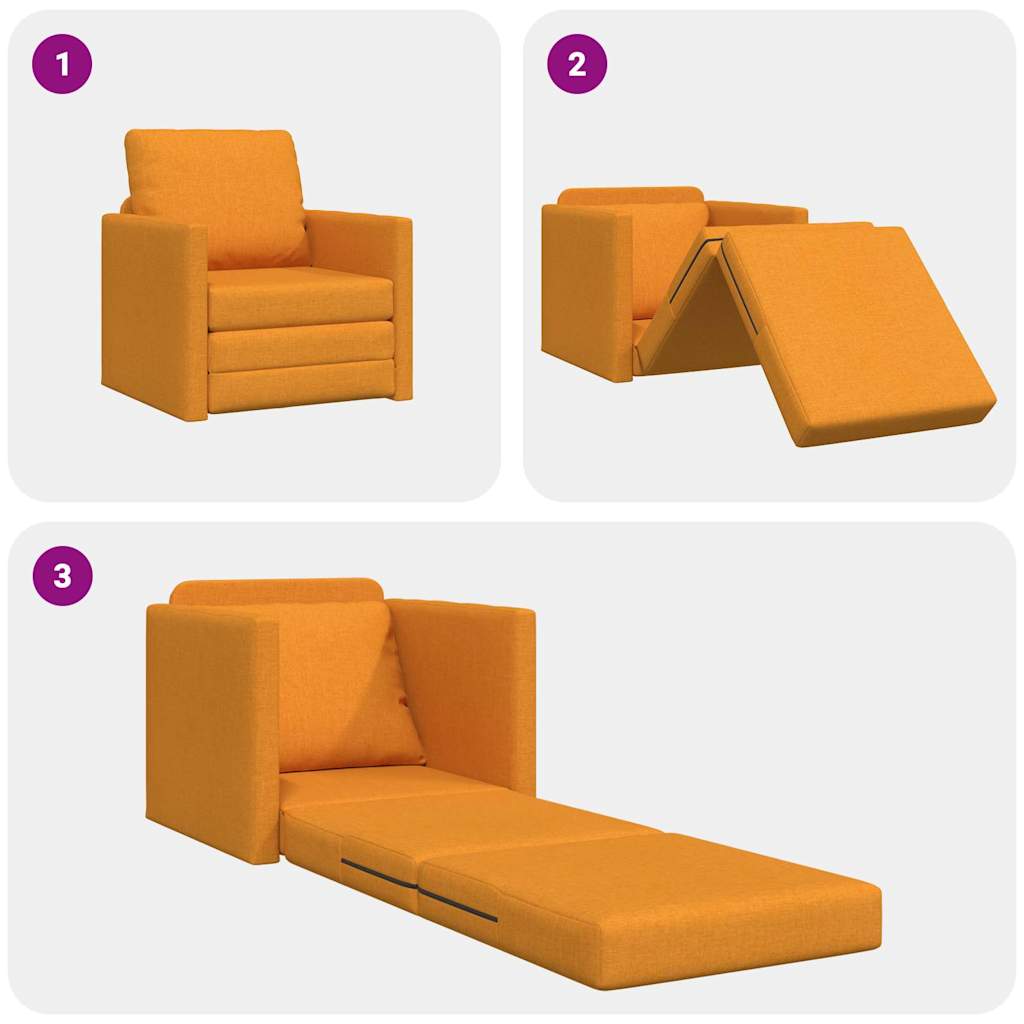 1

2

3