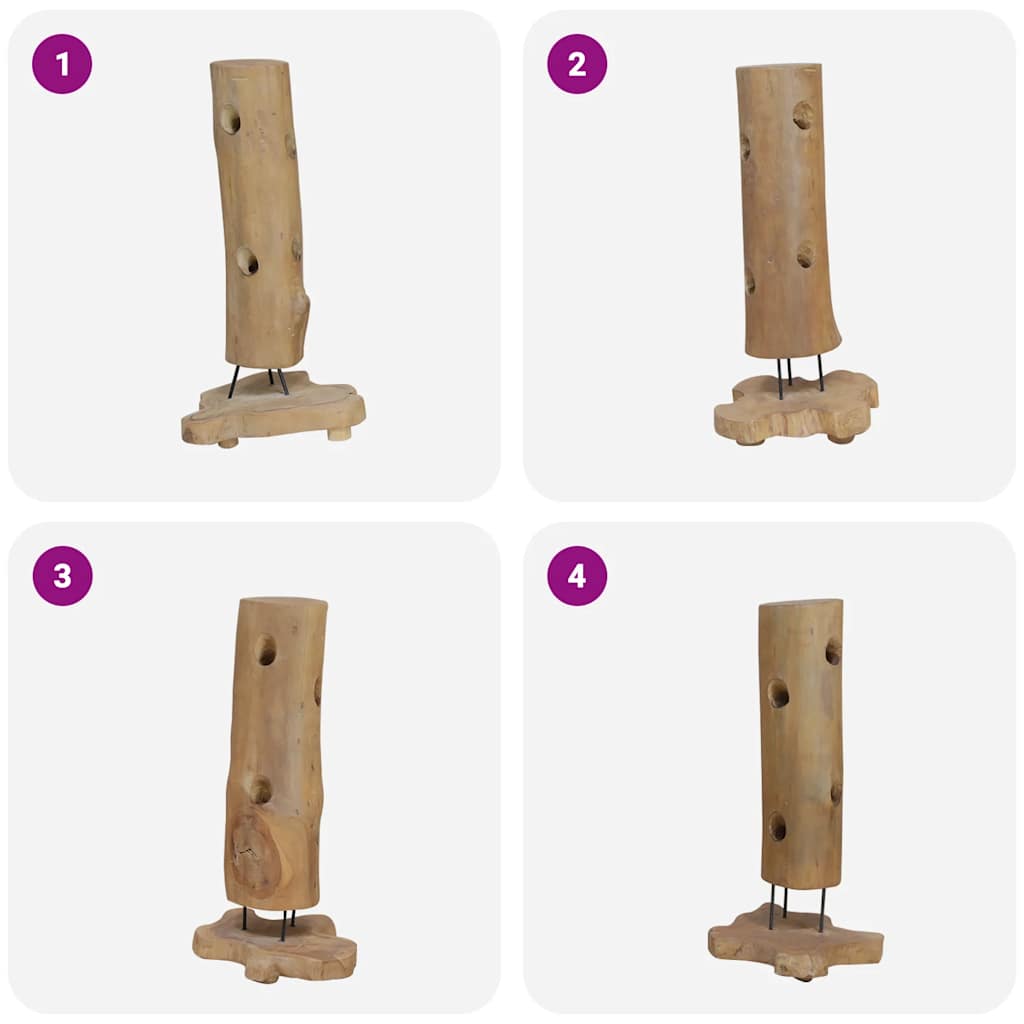 1

2

3

4