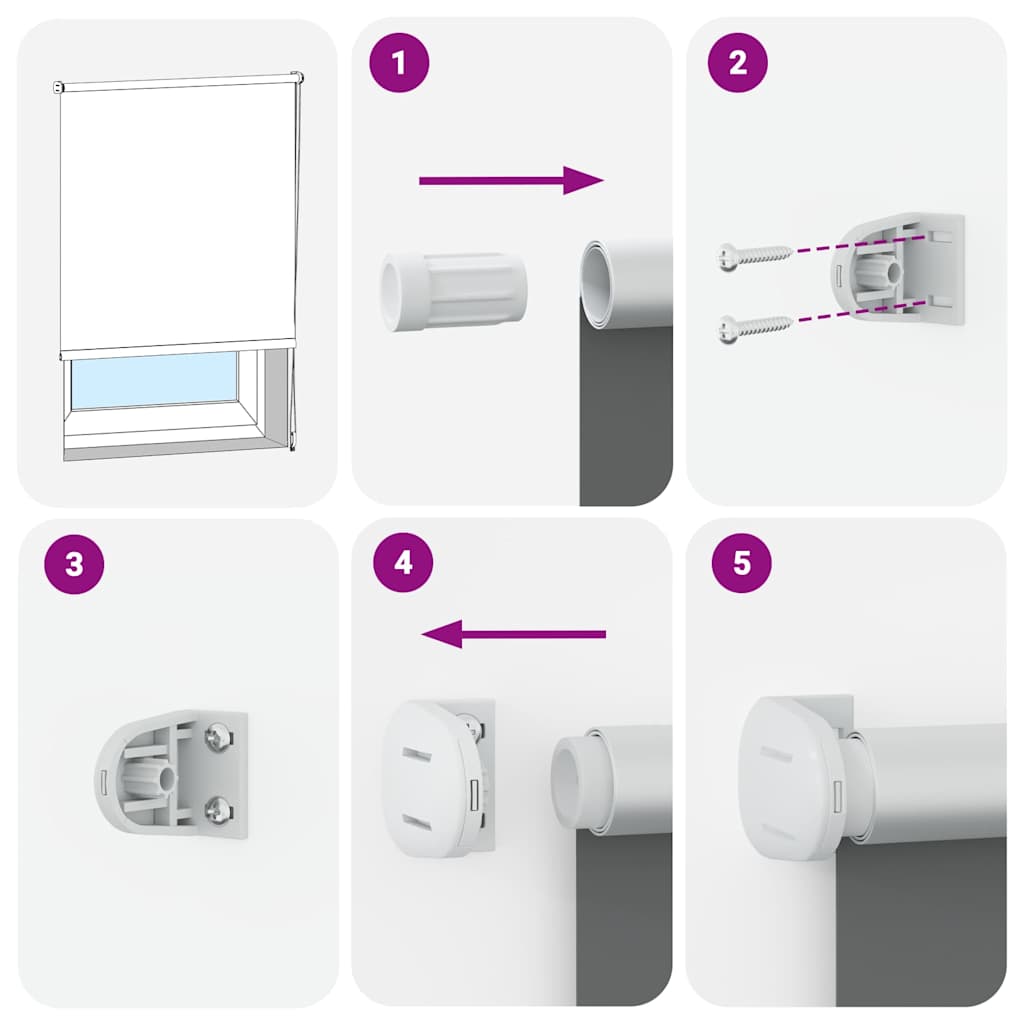 1

2

3

4

5