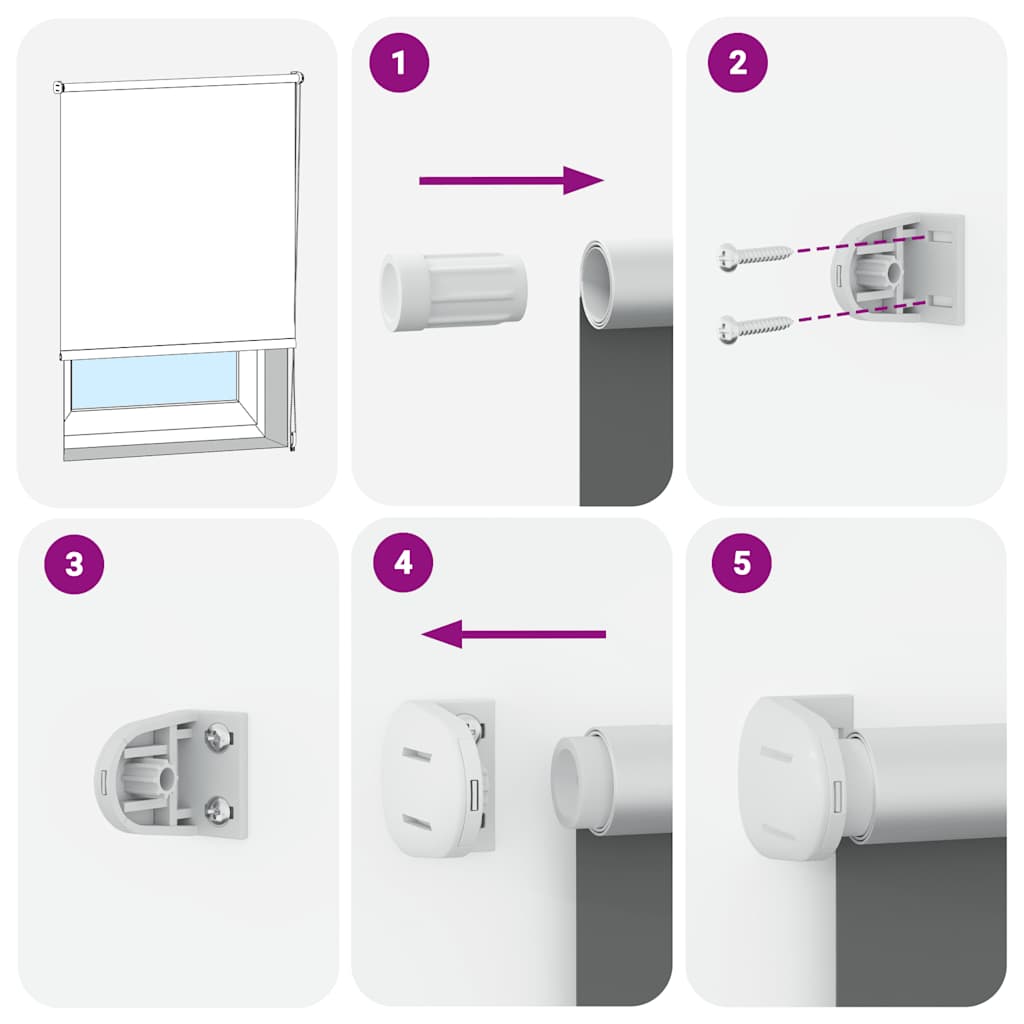 1

2

3

4

5